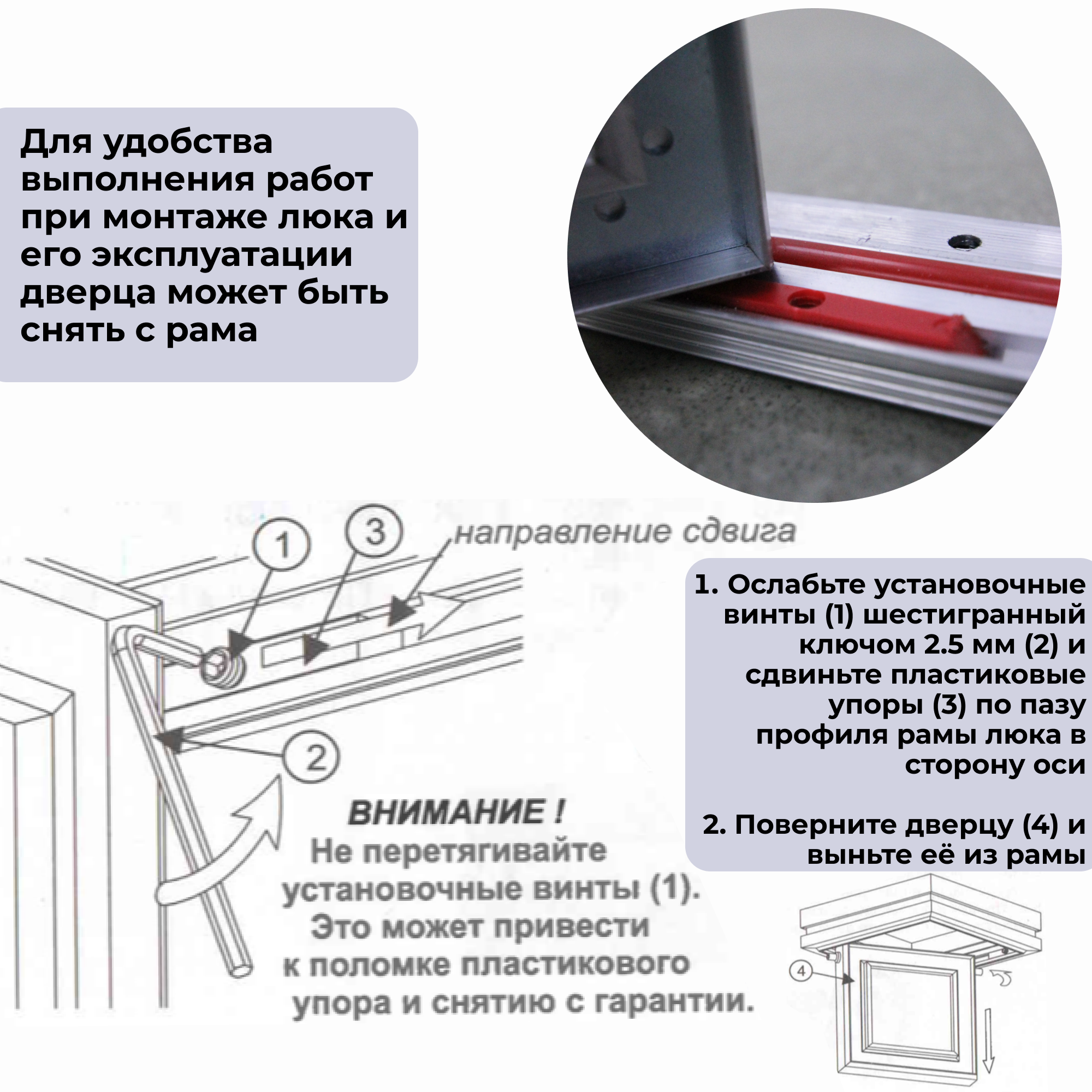 Для удобства выполнения работ при монтаже люка и его эксплуатации дверца может быть снять с рама

1

3

направление сдвига

2

ВНИМАНИЕ !
Не перетягивайте установочные винты (1). Это может привести к поломке пластикового упора и снятию с гарантии.

1. Ослабьте установочные винты (1) шестигранный ключом 2.5 мм (2) и сдвиньте пластиковые упоры (3) по пазу профиля рамы люка в сторону оси

2. Поверните дверцу (4) и выньте её из рамы

4