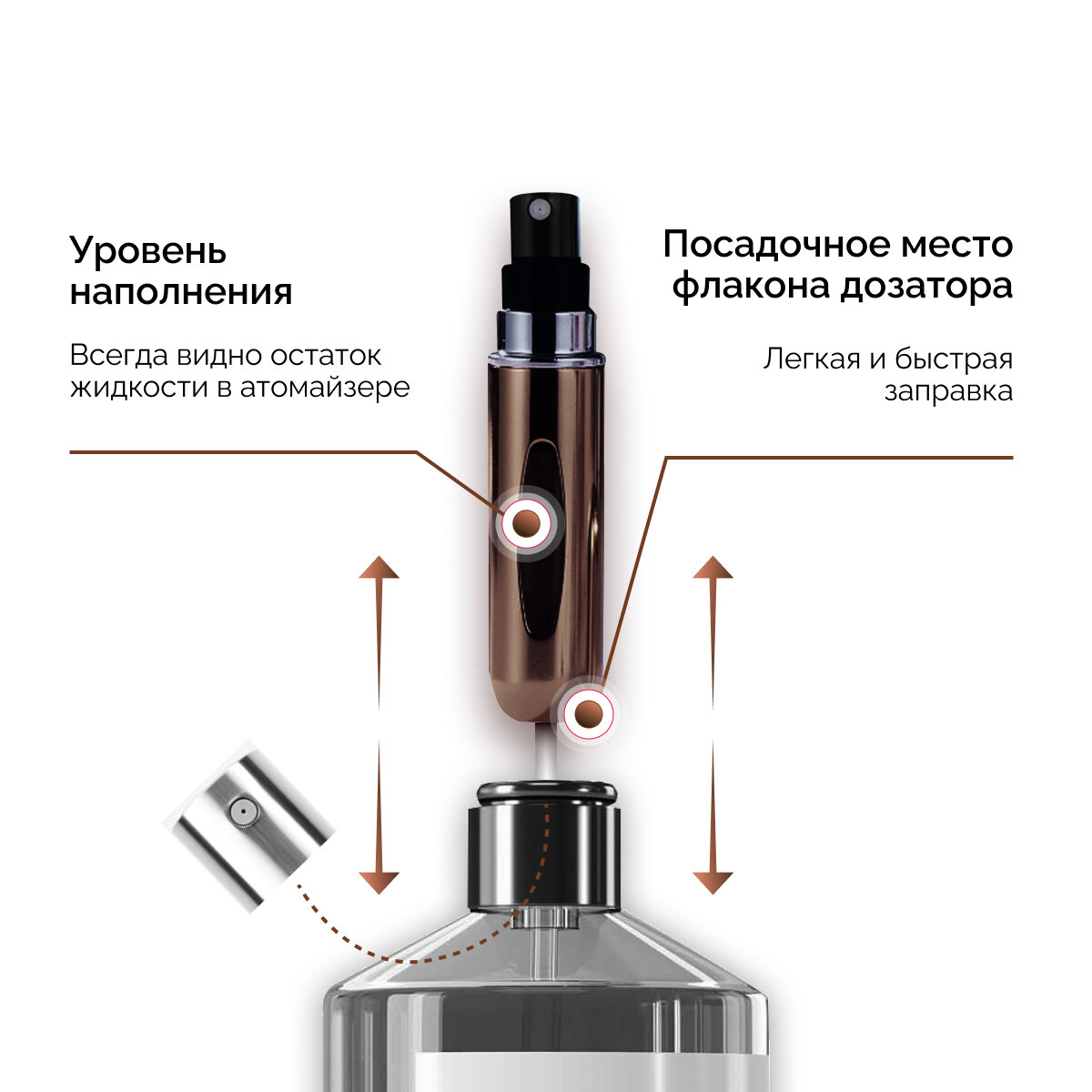 Уровень наполнения

Всегда видно остаток жидкости в атомайзере

Посадочное место флакона дозатора

Легкая и быстрая заправка