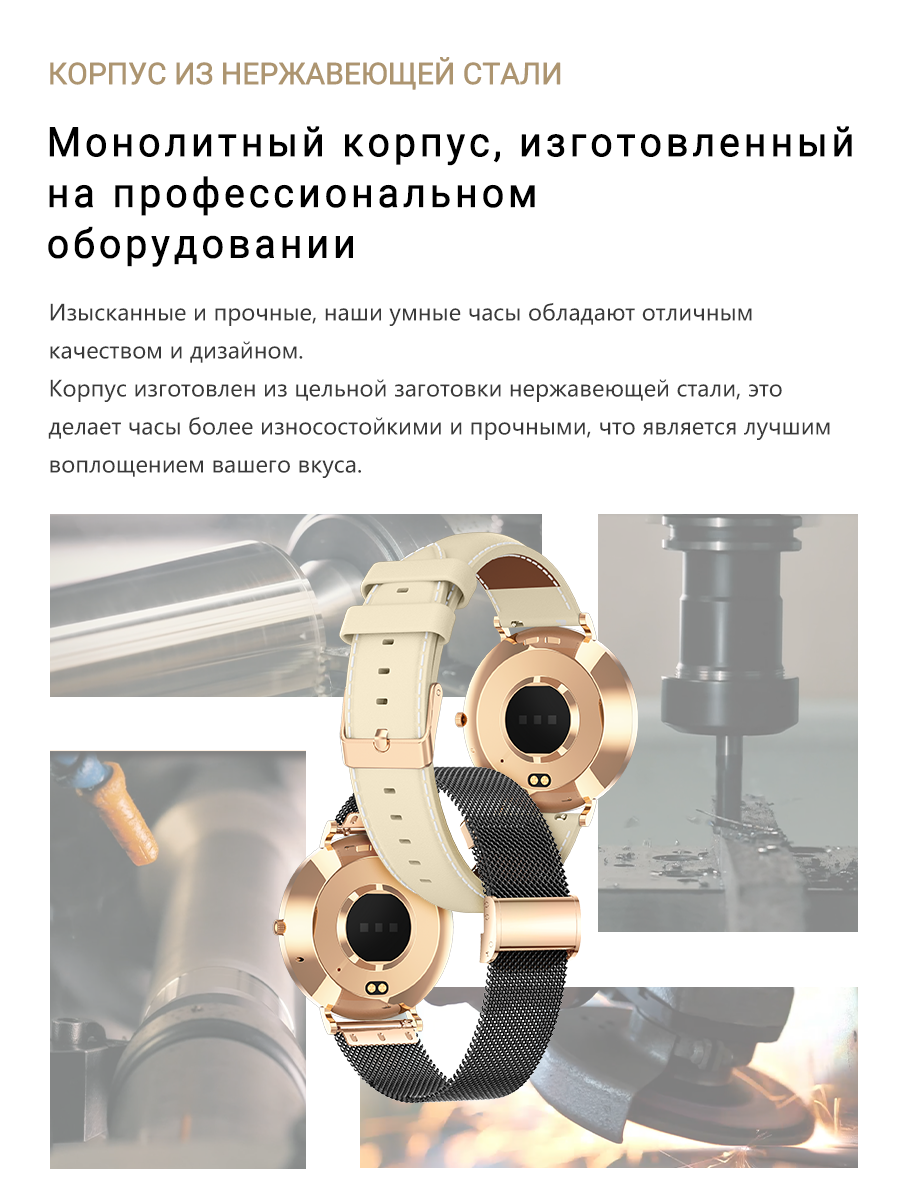 КОРПУС ИЗ НЕРЖАВЕЮЩЕЙ СТАЛИ

Монолитный корпус, изготовленный на профессиональном оборудовании

Изысканные и прочные, наши умные часы обладают отличным качеством и дизайном.
Корпус изготовлен из цельной заготовки нержавеющей стали, это делает часы более износостойкими и прочными, что является лучшим воплощением вашего вкуса.