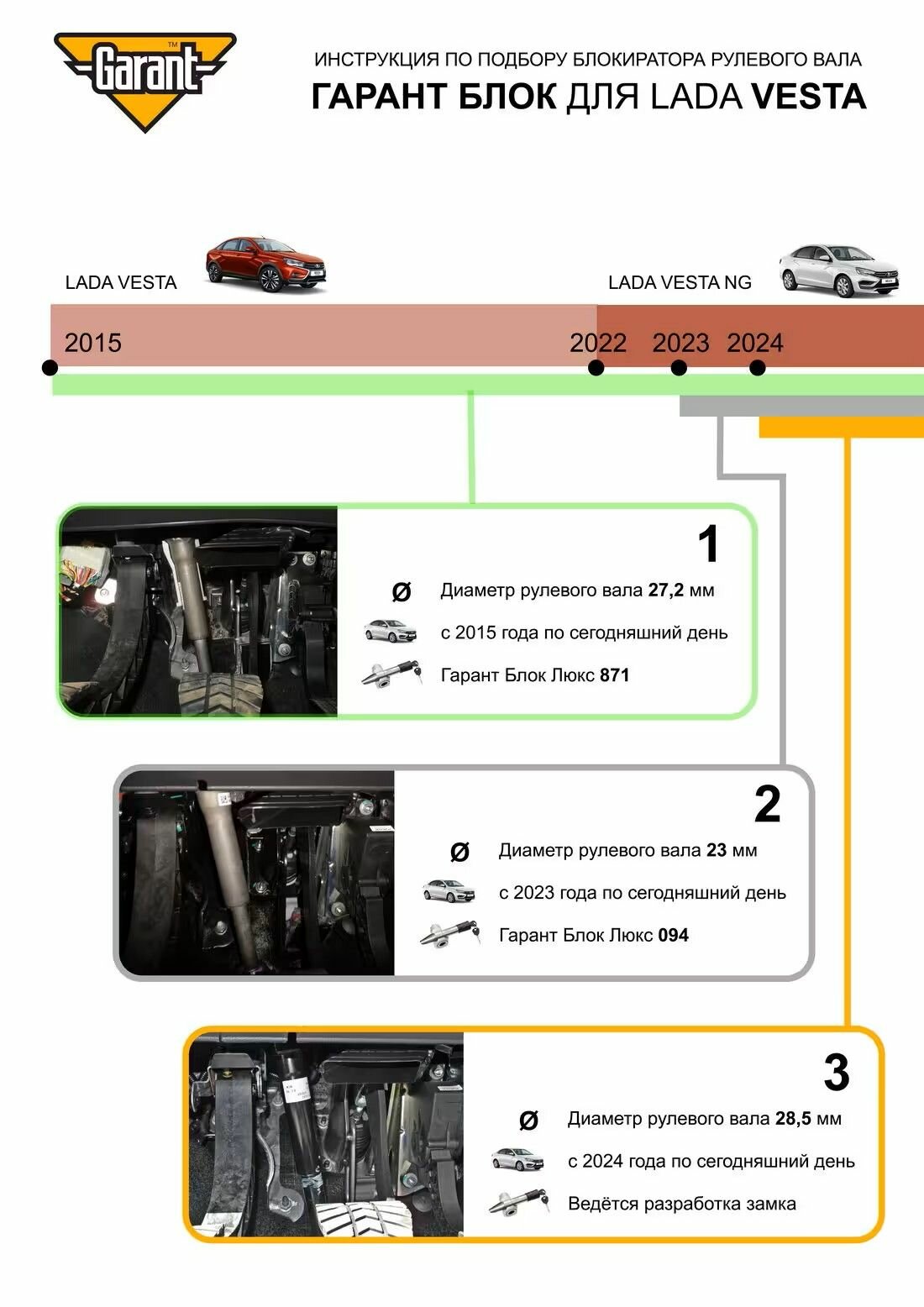 Garant™

ИНСТРУКЦИЯ ПО ПОДБОРУ БЛОКИРАТОРА РУЛЕВОГО ВАЛА
ГАРАНТ БЛОК ДЛЯ LADA VESTA

LADA VESTA

LADA VESTA NG

2015

2022 2023 2024

1

Ø Диаметр рулевого вала 27,2 мм

с 2015 года по сегодняшний день

Гарант Блок Люкс 871

2

Ø Диаметр рулевого вала 23 мм

с 2023 года по сегодняшний день

Гарант Блок Люкс 094

3

Ø Диаметр рулевого вала 28,5 мм

с 2024 года по сегодняшний день

Ведётся разработка замка