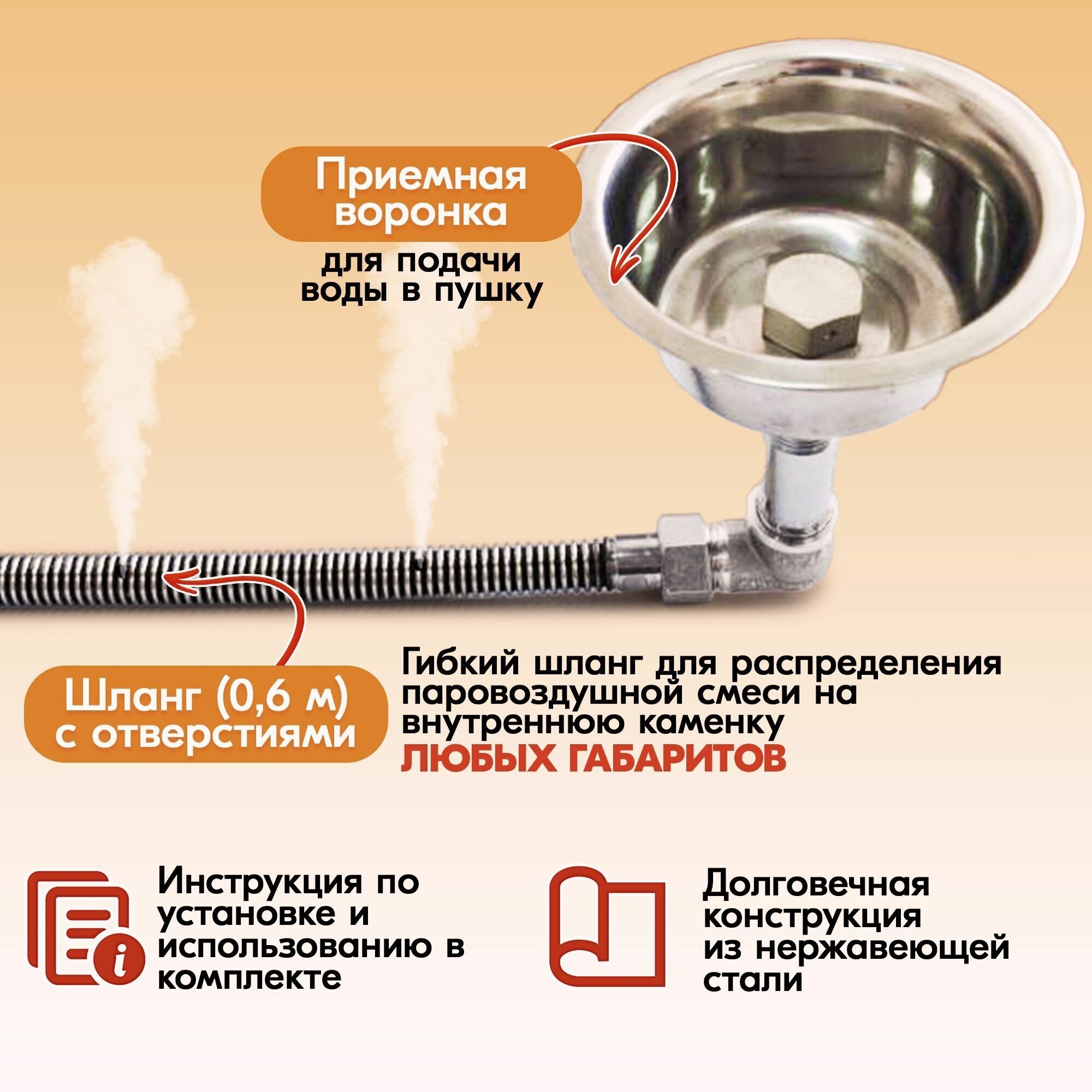 Приемная воронка

для подачи воды в пушку

Шланг (0,6 м) с отверстиями

Гибкий шланг для распределения паровоздушной смеси на внутреннюю каменку ЛЮБЫХ ГАБАРИТОВ

Инструкция по установке и использованию в комплекте

Долговечная конструкция из нержавеющей стали