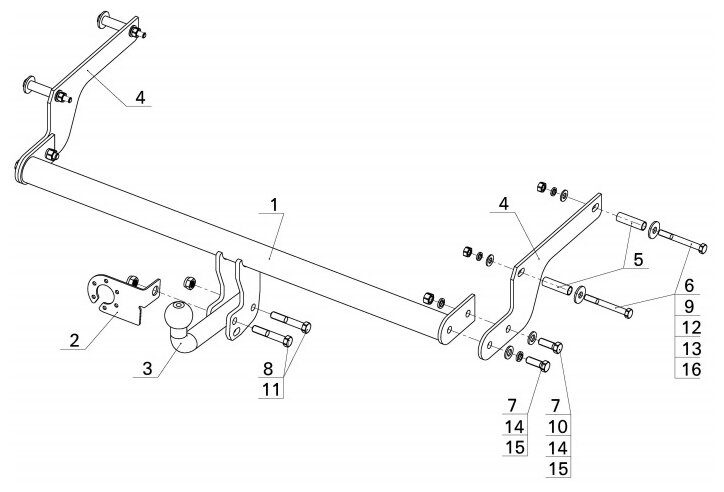 4

1

4

5

6
9
12
13
16

2

3

8
11

7
14
15

7
10
14
15