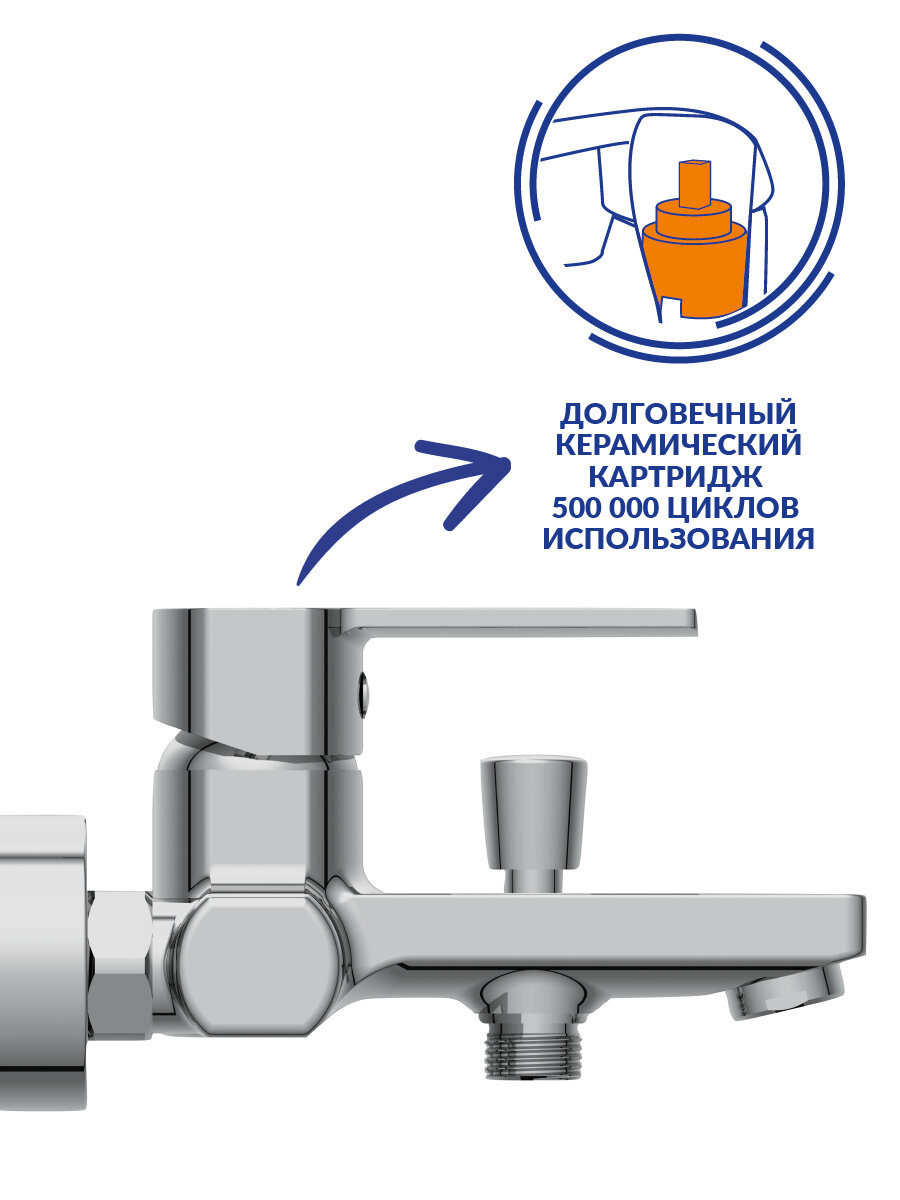 ДОЛГОВЕЧНЫЙ
КЕРАМИЧЕСКИЙ
КАРТРИДЖ
500 000 ЦИКЛОВ
ИСПОЛЬЗОВАНИЯ