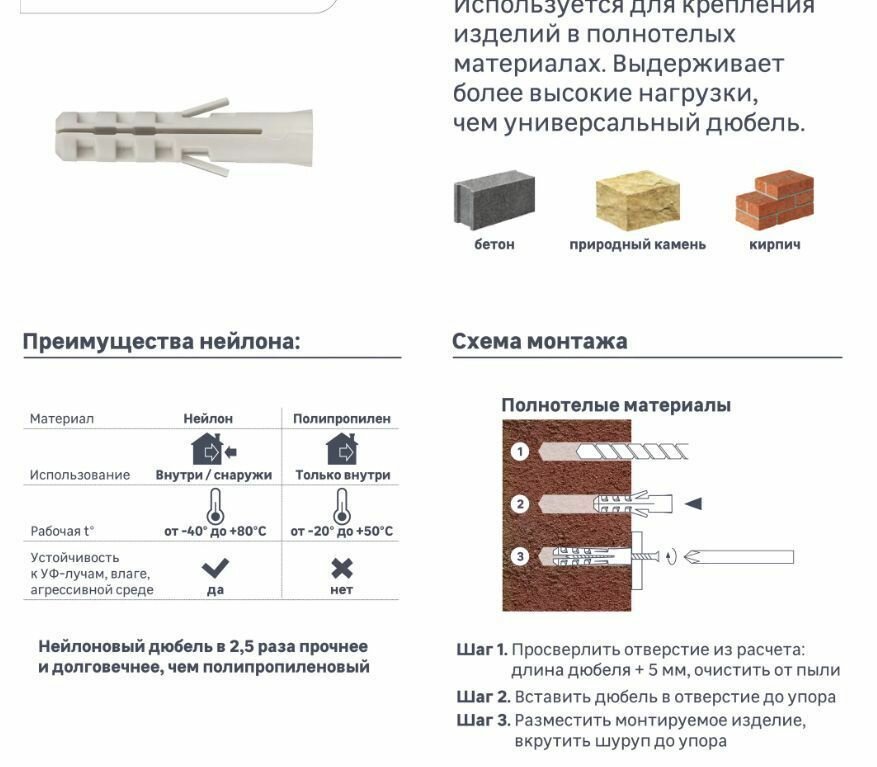 Используется для крепления изделий в полнотелых материалах. Выдерживает более высокие нагрузки, чем универсальный дюбель.

бетон
природный камень
кирпич

Преимущества нейлона:

| Материал | Нейлон | Полипропилен |
|---|---|---|
| Использование | Внутри / снаружи | Только внутри |
| Рабочая t° | от -40° до +80°C | от -20° до +50°C |
| Устойчивость к УФ-лучам, влаге, агрессивной среде | да | нет |

Нейлоновый дюбель в 2,5 раза прочнее и долговечнее, чем полипропиленовый

Схема монтажа

Полнотелые материалы

1
2
3

Шаг 1. Просверлить отверстие из расчета: длина дюбеля + 5 мм, очистить от пыли

Шаг 2. Вставить дюбель в отверстие до упора

Шаг 3. Разместить монтируемое изделие, вкрутить шуруп до упора