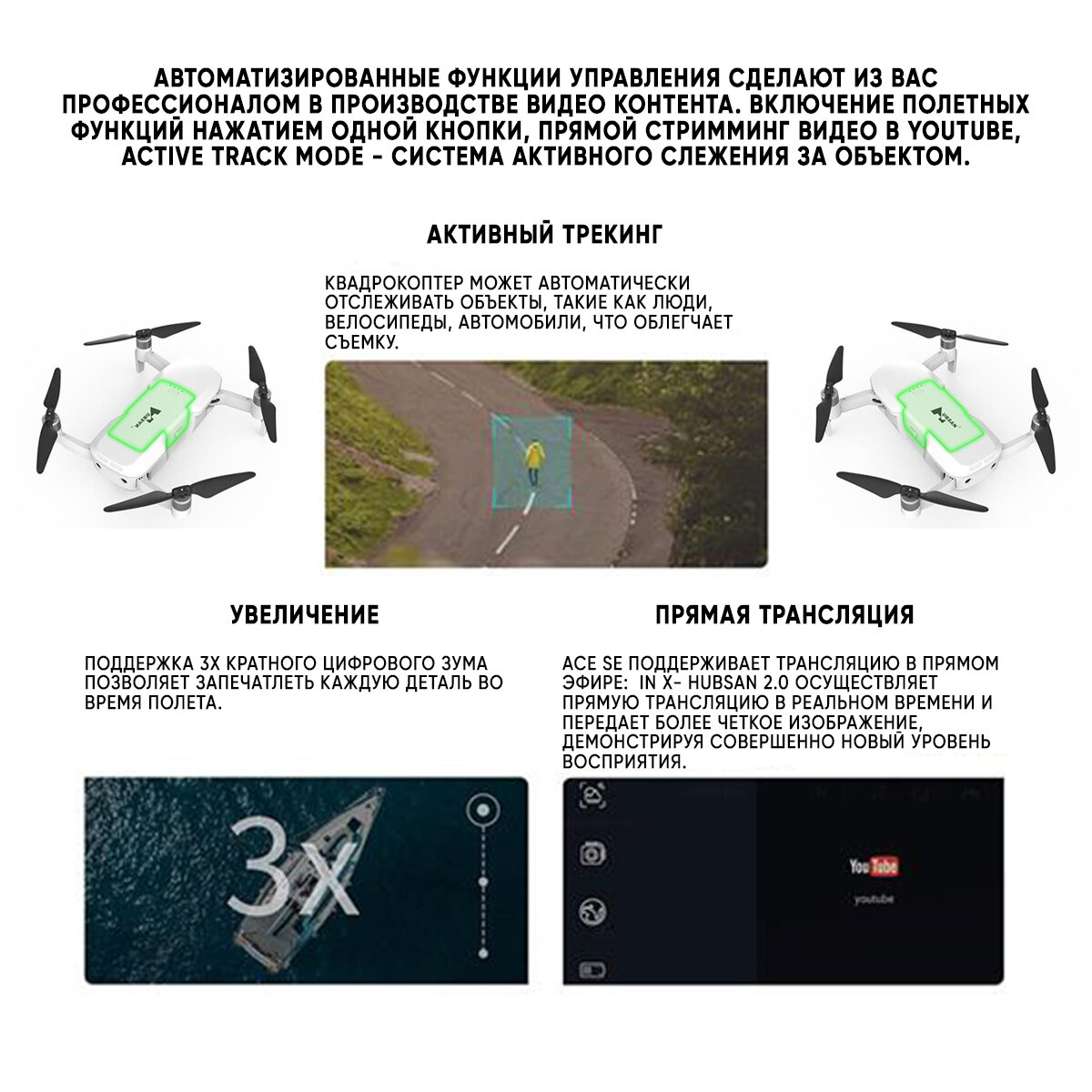 АВТОМАТИЗИРОВАННЫЕ ФУНКЦИИ УПРАВЛЕНИЯ СДЕЛАЮТ ИЗ ВАС ПРОФЕССИОНАЛОМ В ПРОИЗВОДСТВЕ ВИДЕО КОНТЕНТА. ВКЛЮЧЕНИЕ ПОЛЕТНЫХ ФУНКЦИЙ НАЖАТИЕМ ОДНОЙ КНОПКИ, ПРЯМОЙ СТРИММИНГ ВИДЕО В YOUTUBE, ACTIVE TRACK MODE - СИСТЕМА АКТИВНОГО СЛЕЖЕНИЯ ЗА ОБЪЕКТОМ.

АКТИВНЫЙ ТРЕКИНГ

КВАДРОКОПТЕР МОЖЕТ АВТОМАТИЧЕСКИ ОТСЛЕЖИВАТЬ ОБЪЕКТЫ, ТАКИЕ КАК ЛЮДИ, ВЕЛОСИПЕДЫ, АВТОМОБИЛИ, ЧТО ОБЛЕГЧАЕТ СЪЕМКУ.

HUBSAN

HUBSAN

УВЕЛИЧЕНИЕ

ПОДДЕРЖКА 3Х КРАТНОГО ЦИФРОВОГО ЗУМА ПОЗВОЛЯЕТ ЗАПЕЧАТЛЕТЬ КАЖДУЮ ДЕТАЛЬ ВО ВРЕМЯ ПОЛЕТА.

3X

ПРЯМАЯ ТРАНСЛЯЦИЯ

ACE SE ПОДДЕРЖИВАЕТ ТРАНСЛЯЦИЮ В ПРЯМОМ ЭФИРЕ: IN X- HUBSAN 2.0 ОСУЩЕСТВЛЯЕТ ПРЯМУЮ ТРАНСЛЯЦИЮ В РЕАЛЬНОМ ВРЕМЕНИ И ПЕРЕДАЕТ БОЛЕЕ ЧЕТКОЕ ИЗОБРАЖЕНИЕ, ДЕМОНСТРИРУЯ СОВЕРШЕННО НОВЫЙ УРОВЕНЬ ВОСПРИЯТИЯ.

YouTube
youtube