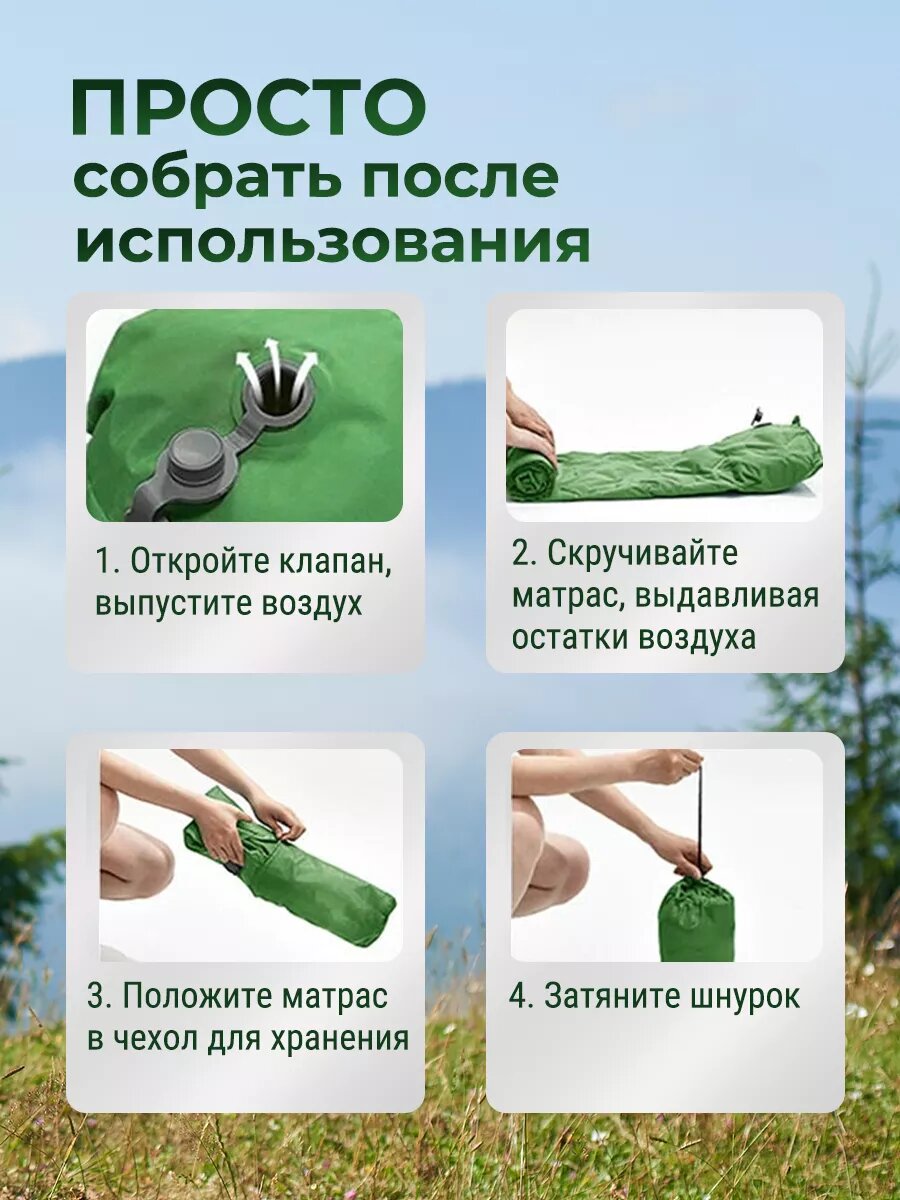 ПРОСТО
собрать после использования

1. Откройте клапан, выпустите воздух

2. Скручивайте матрас, выдавливая остатки воздуха

3. Положите матрас в чехол для хранения

4. Затяните шнурок