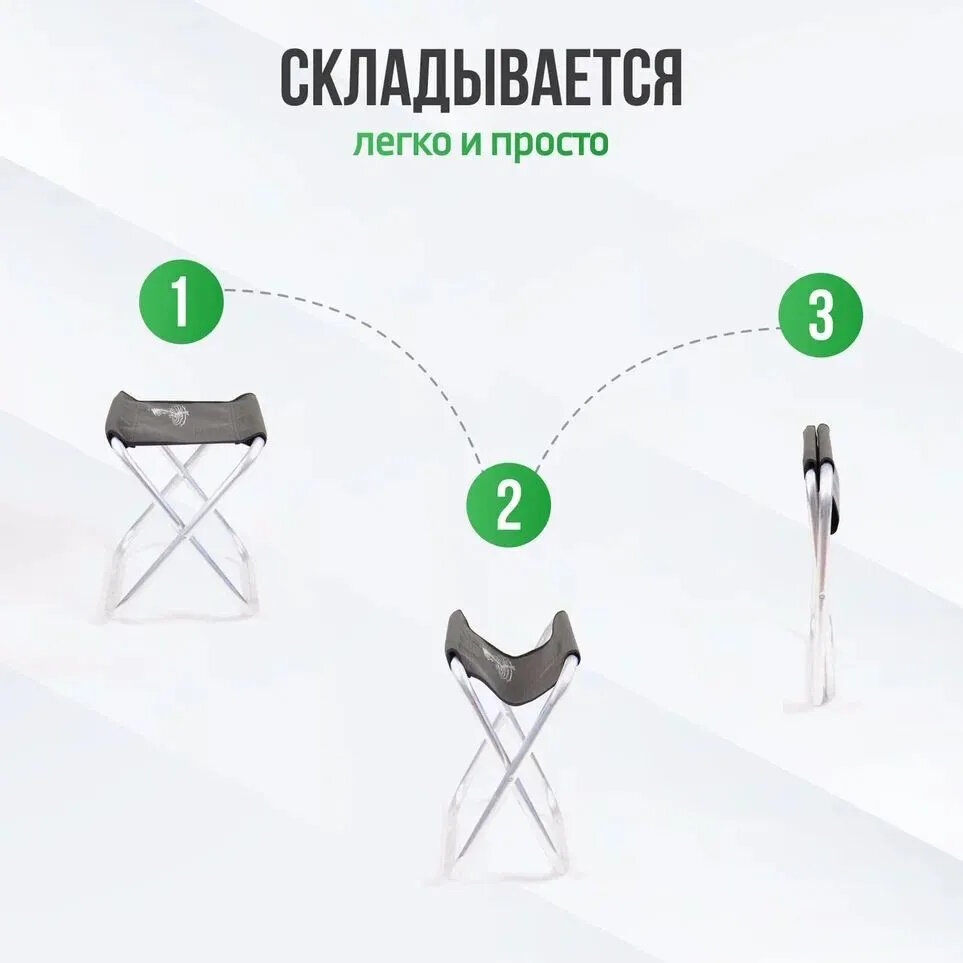 СКЛАДЫВАЕТСЯ
легко и просто

1

2

3