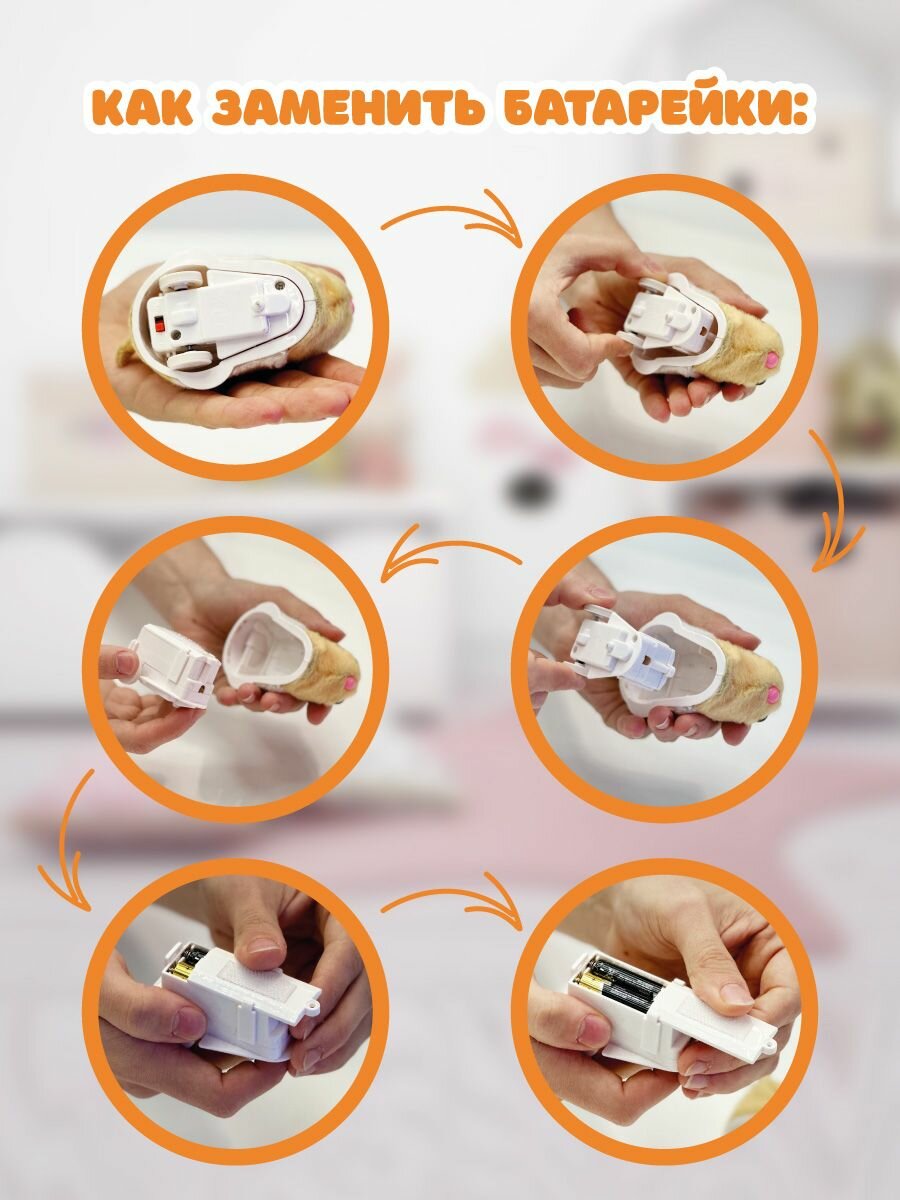 КАК ЗАМЕНИТЬ БАТАРЕЙКИ: