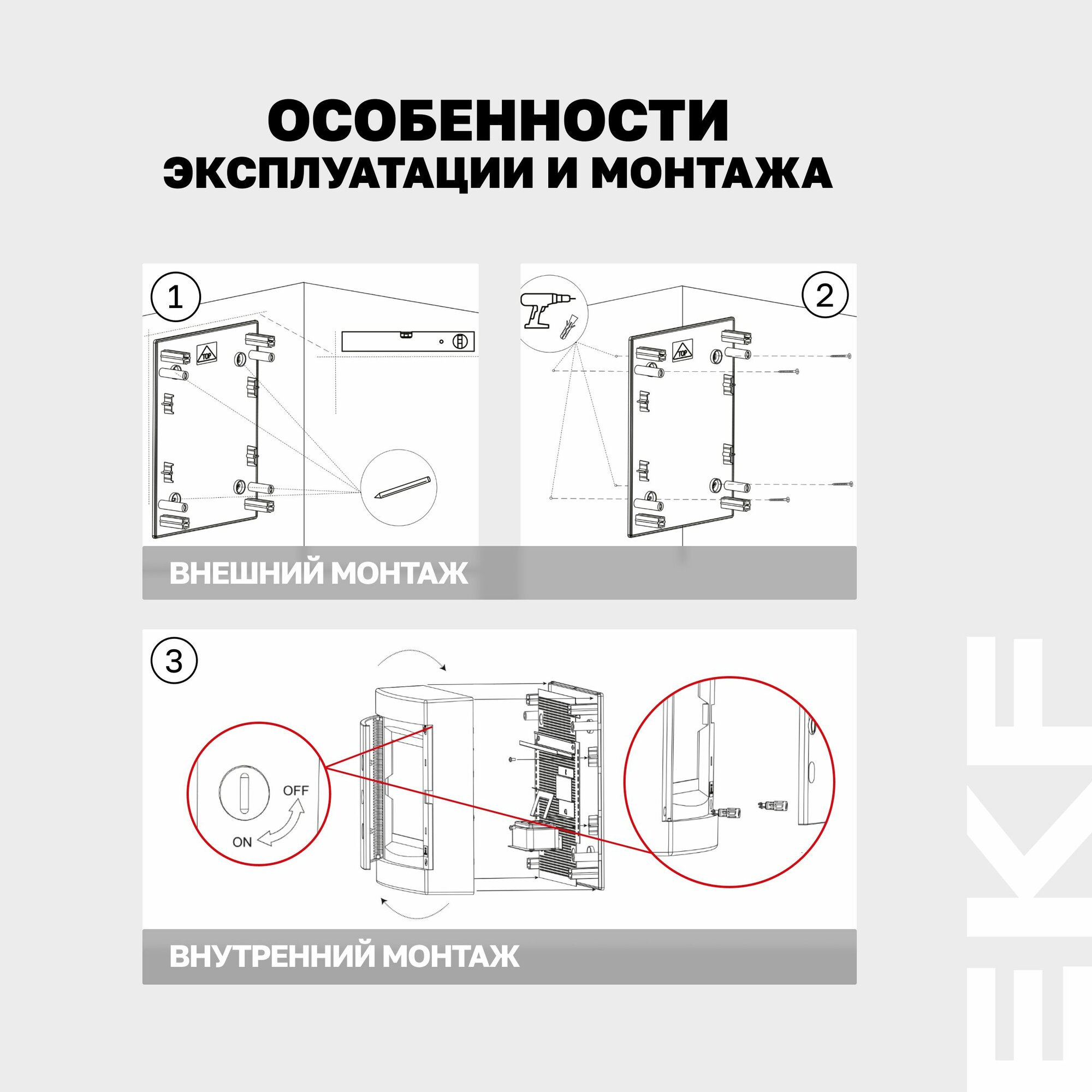 ОСОБЕННОСТИ
ЭКСПЛУАТАЦИИ И МОНТАЖА

1

TOP

2

TOP

ВНЕШНИЙ МОНТАЖ

3

OFF

ON

ВНУТРЕННИЙ МОНТАЖ

EKF