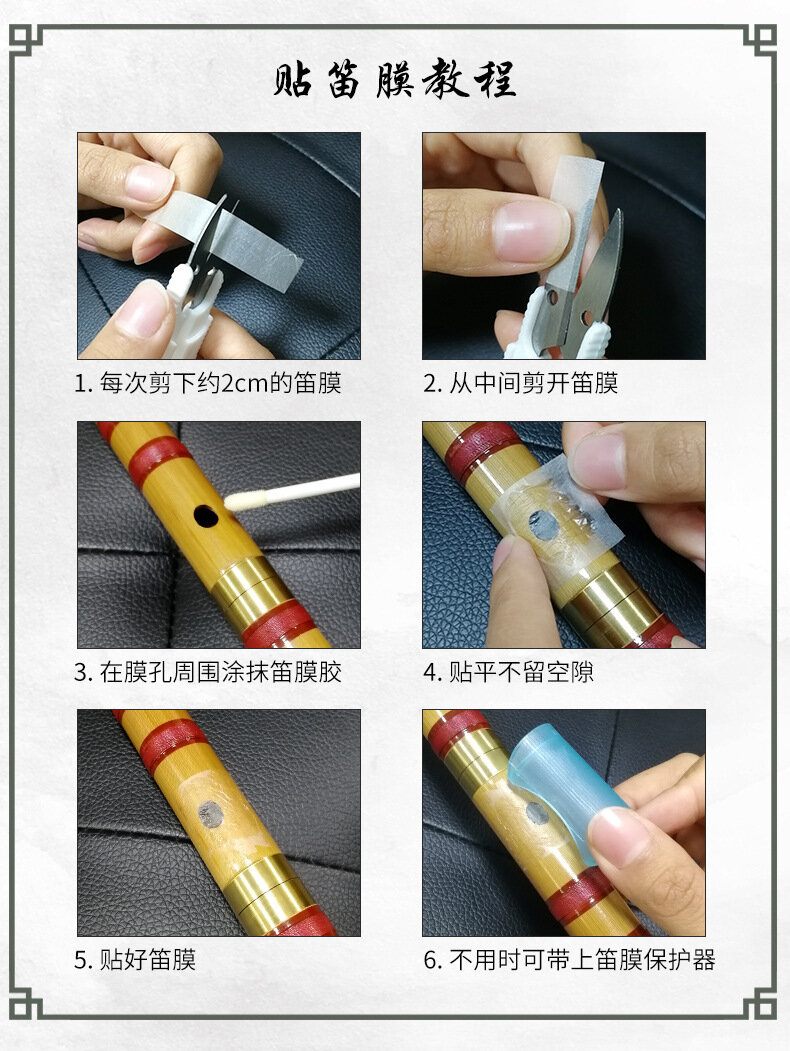 贴笛膜教程

1. 每次剪下约2cm的笛膜

2. 从中间剪开笛膜

3. 在膜孔周围涂抹笛膜胶

4. 贴平不留空隙

5. 贴好笛膜

6. 不用时可带上笛膜保护器