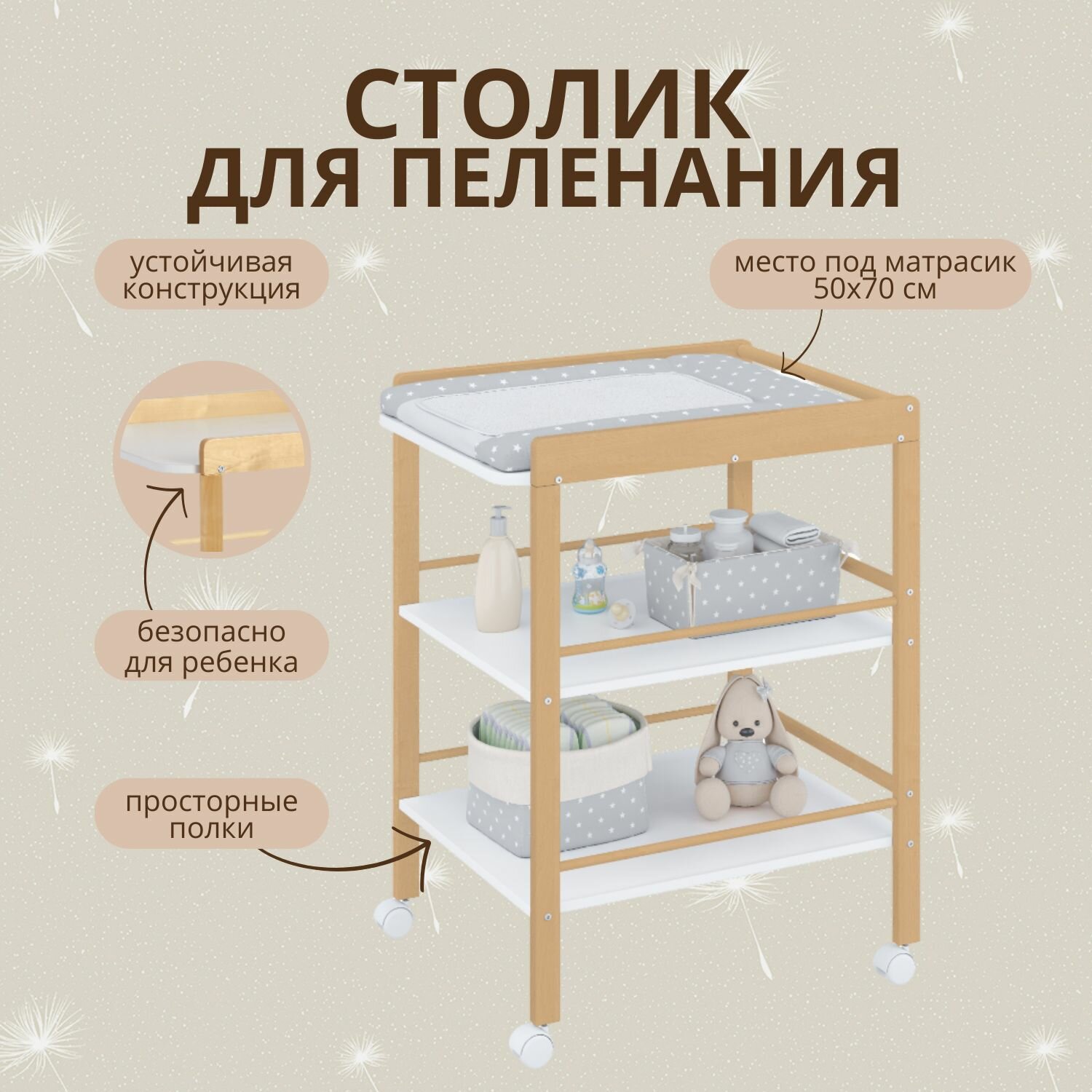 СТОЛИК
ДЛЯ ПЕЛЕНАНИЯ

устойчивая конструкция

место под матрасик 50х70 см

безопасно для ребенка

просторные полки