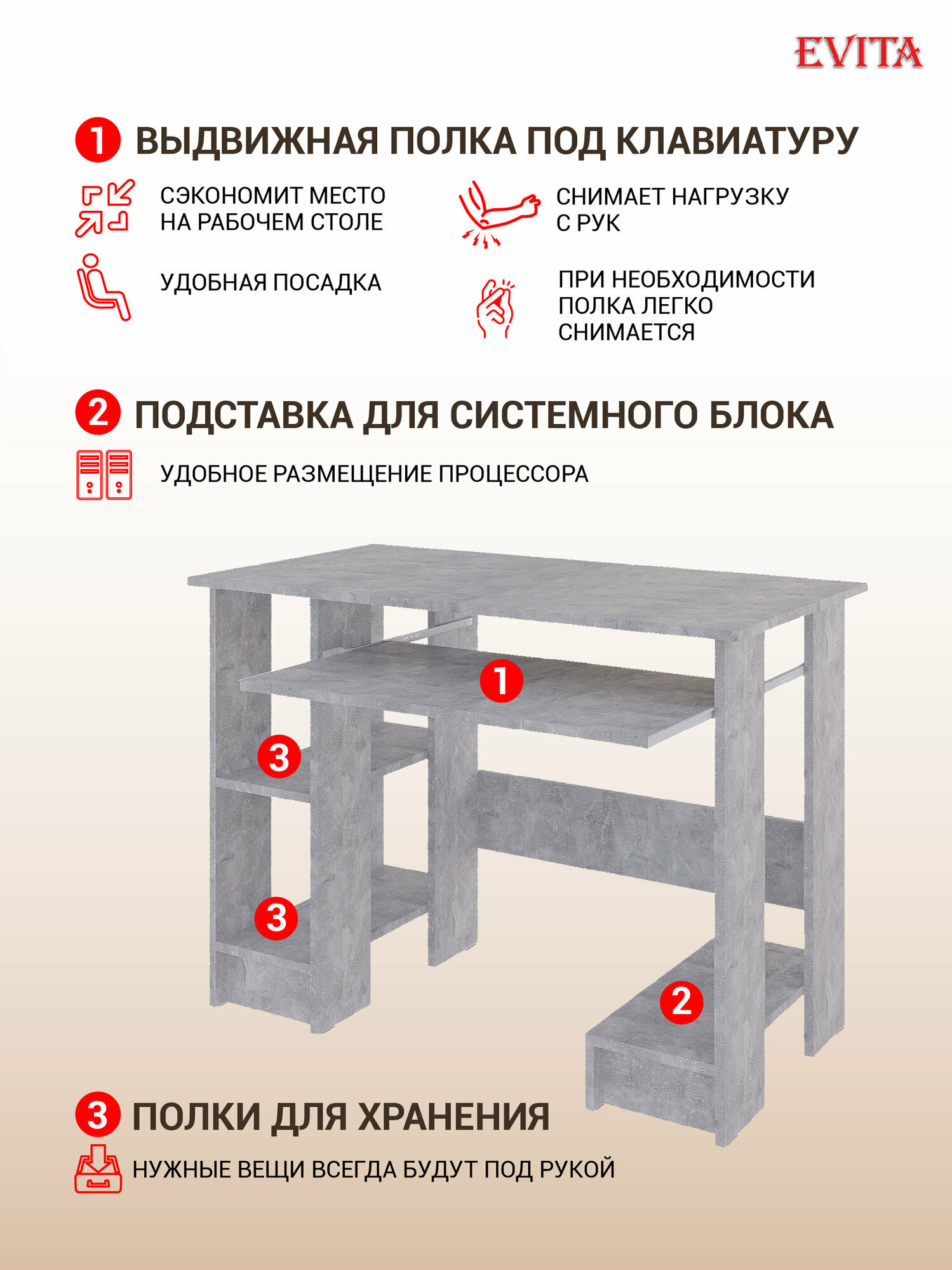 EVITA

1 ВЫДВИЖНАЯ ПОЛКА ПОД КЛАВИАТУРУ

СЭКОНОМИТ МЕСТО НА РАБОЧЕМ СТОЛЕ

СНИМАЕТ НАГРУЗКУ С РУК

УДОБНАЯ ПОСАДКА

ПРИ НЕОБХОДИМОСТИ ПОЛКА ЛЕГКО СНИМАЕТСЯ

2 ПОДСТАВКА ДЛЯ СИСТЕМНОГО БЛОКА

УДОБНОЕ РАЗМЕЩЕНИЕ ПРОЦЕССОРА

1

3

3

2

3 ПОЛКИ ДЛЯ ХРАНЕНИЯ

НУЖНЫЕ ВЕЩИ ВСЕГДА БУДУТ ПОД РУКОЙ