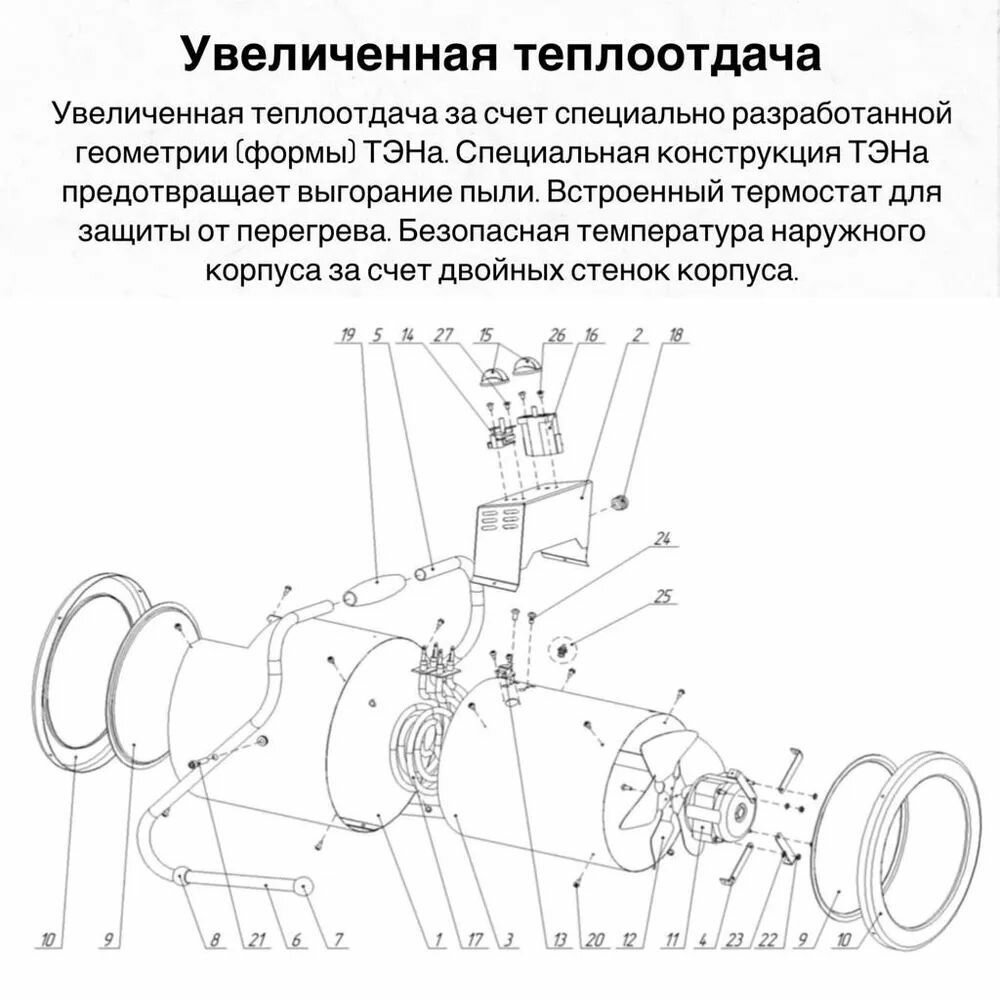 Увеличенная теплоотдача

Увеличенная теплоотдача за счет специально разработанной геометрии (формы) ТЭНа. Специальная конструкция ТЭНа предотвращает выгорание пыли. Встроенный термостат для защиты от перегрева. Безопасная температура наружного корпуса за счет двойных стенок корпуса.

19 5 14 27 15 26 16 2 18

24

25

10 9 8 21 6 7 1 17 3 13 20 12 11 4 23 22 9 10