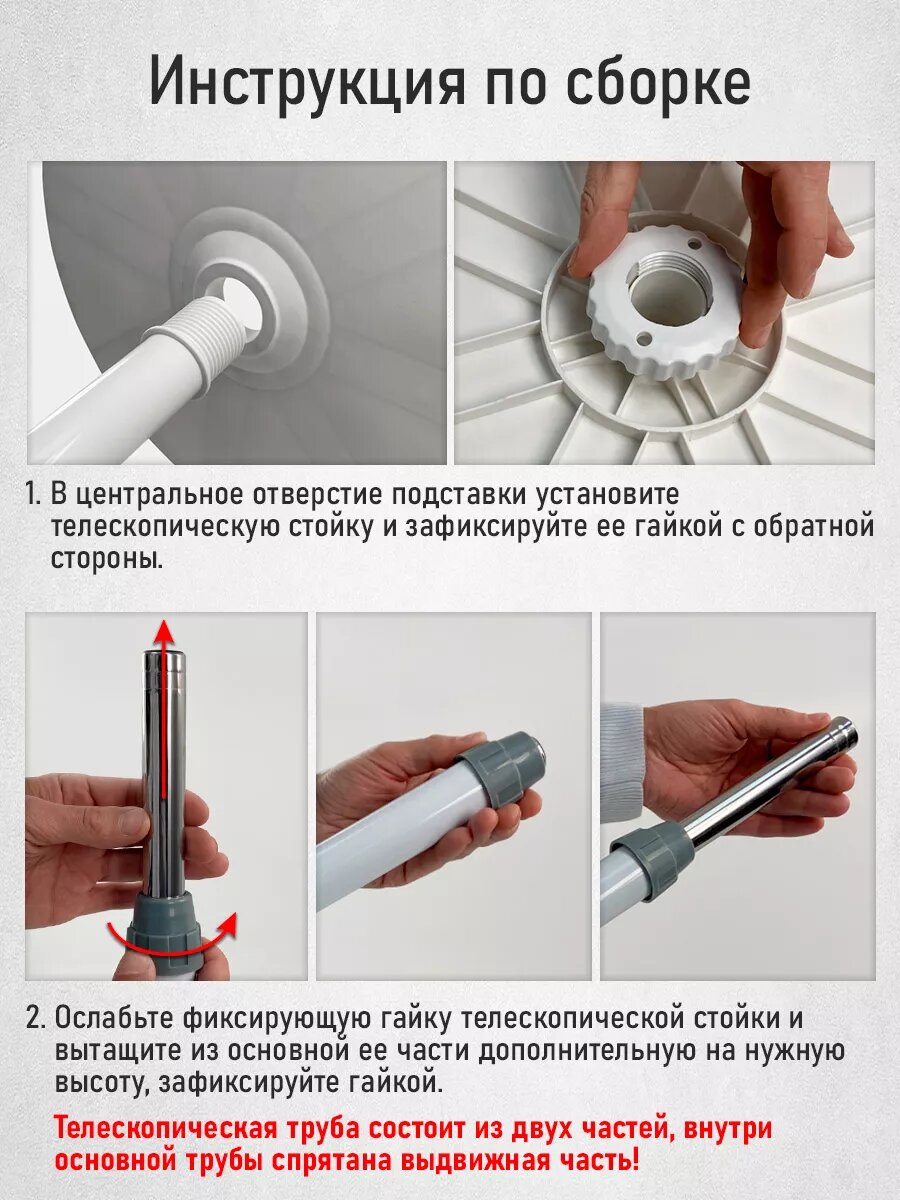 Инструкция по сборке

1. В центральное отверстие подставки установите телескопическую стойку и зафиксируйте ее гайкой с обратной стороны.

2. Ослабьте фиксирующую гайку телескопической стойки и вытащите из основной ее части дополнительную на нужную высоту, зафиксируйте гайкой.

Телескопическая труба состоит из двух частей, внутри основной трубы спрятана выдвижная часть!