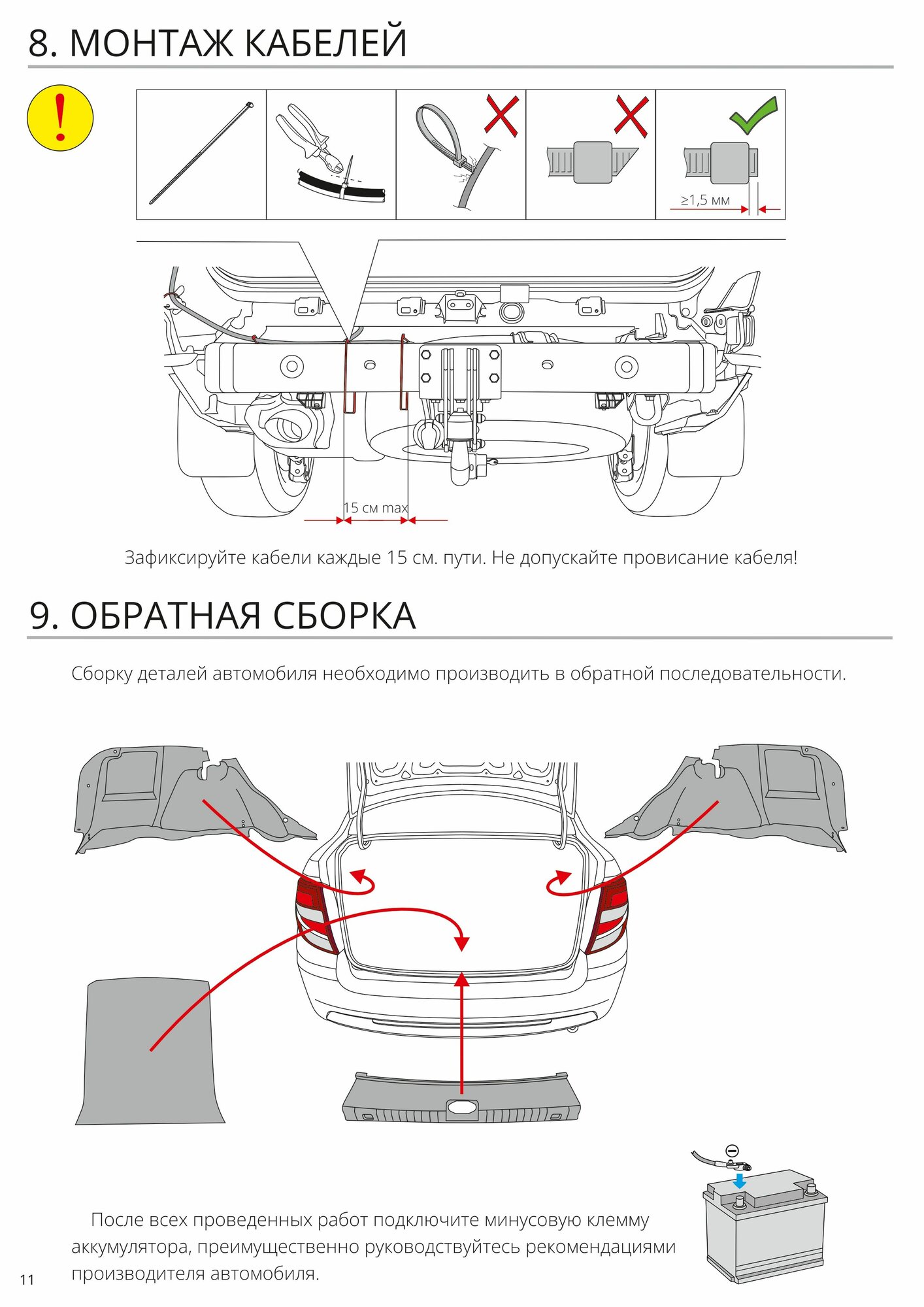 8. МОНТАЖ КАБЕЛЕЙ

!

≥1,5 мм

15 см max

Зафиксируйте кабели каждые 15 см. пути. Не допускайте провисание кабеля!

9. ОБРАТНАЯ СБОРКА

Сборку деталей автомобиля необходимо производить в обратной последовательности.

После всех проведенных работ подключите минусовую клемму аккумулятора, преимущественно руководствуйтесь рекомендациями производителя автомобиля.

11