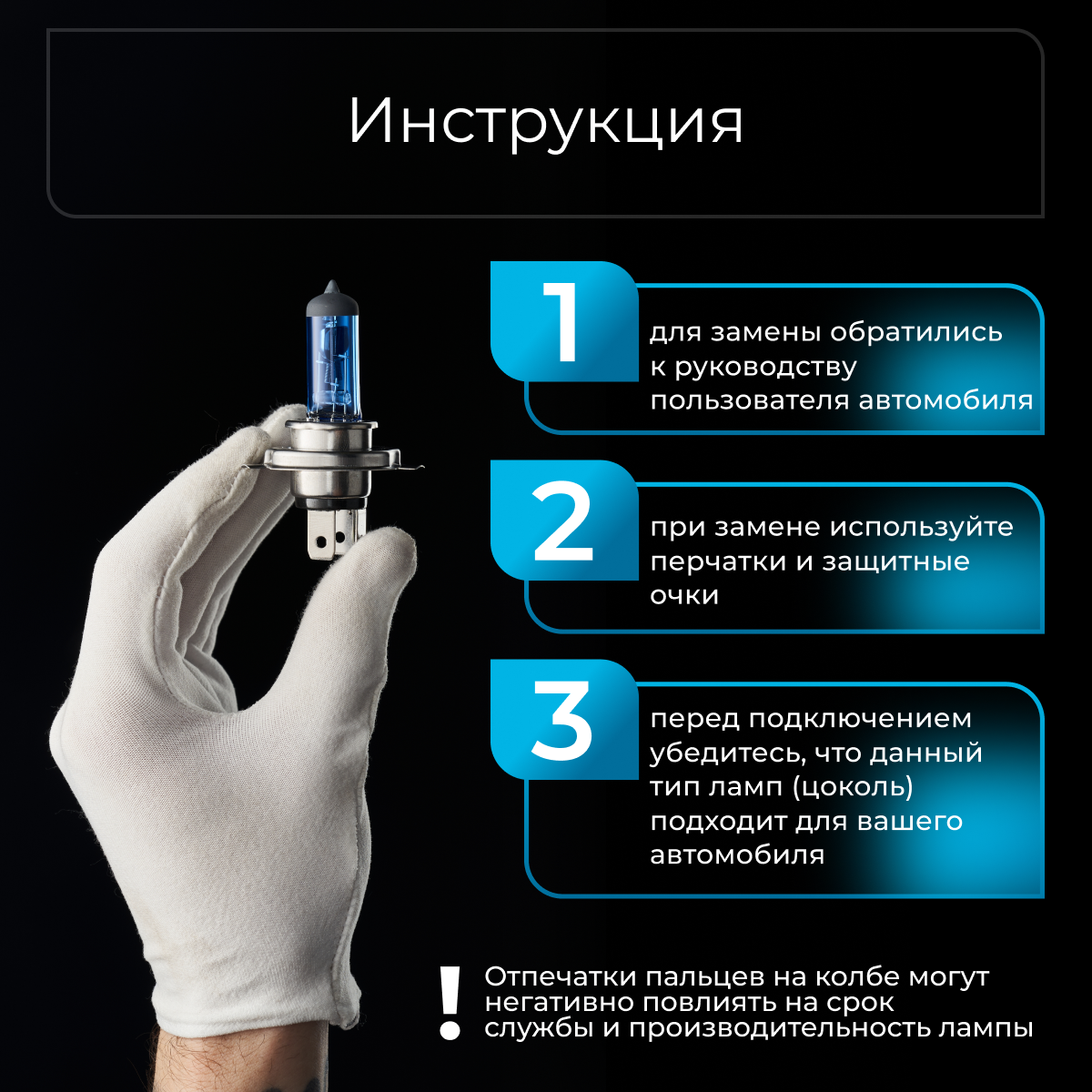 Инструкция

1
для замены обратились к руководству пользователя автомобиля

2
при замене используйте перчатки и защитные очки

3
перед подключением убедитесь, что данный тип ламп (цоколь) подходит для вашего автомобиля

!
Отпечатки пальцев на колбе могут негативно повлиять на срок службы и производительность лампы