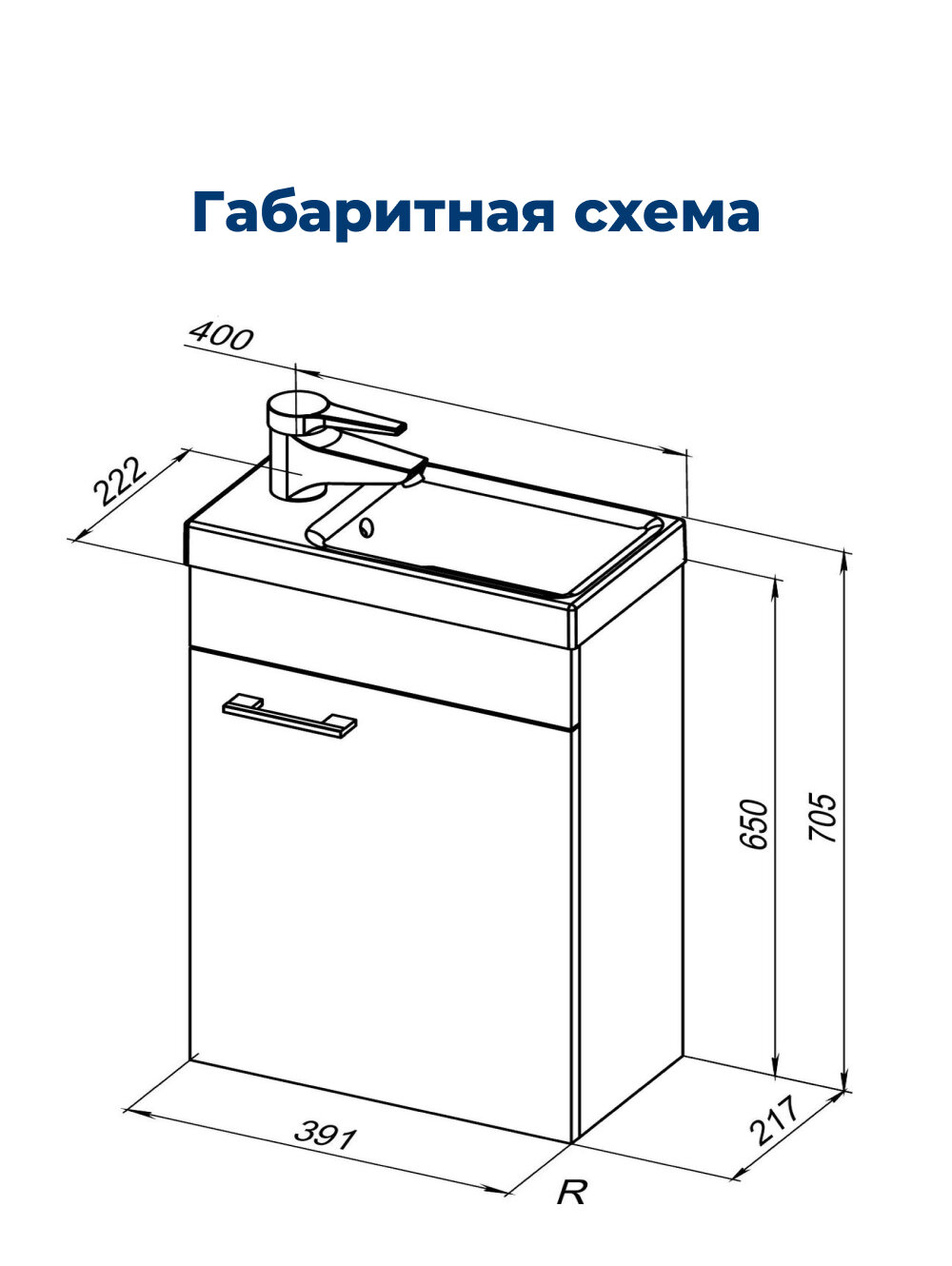 Габаритная схема

400

222

650

705

391

217

R