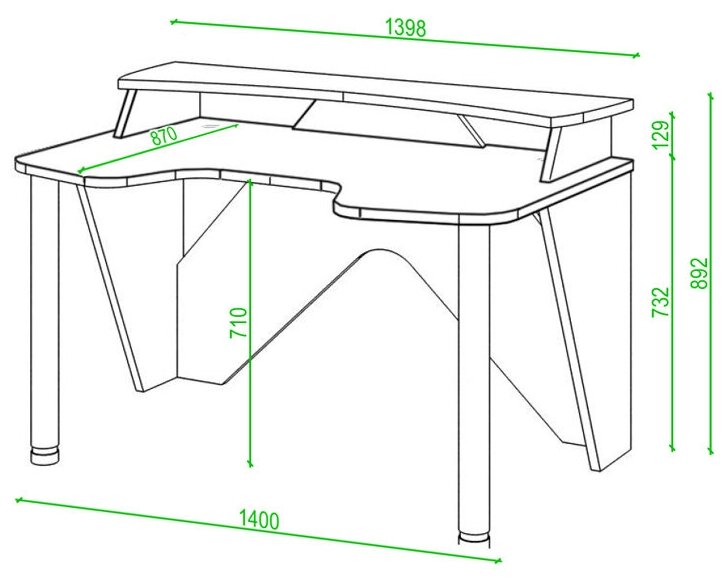 1398
870
129
710
732
892
1400