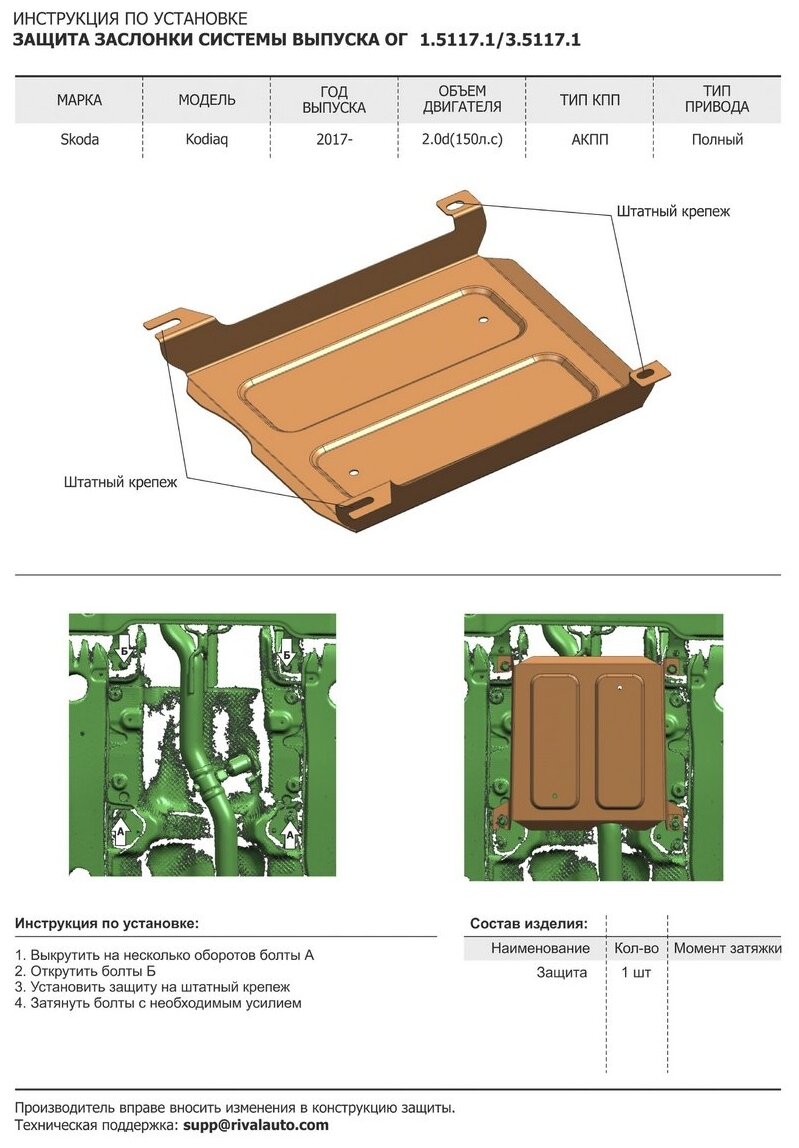 ИНСТРУКЦИЯ ПО УСТАНОВКЕ
ЗАЩИТА ЗАСЛОНКИ СИСТЕМЫ ВЫПУСКА ОГ 1.5117.1/3.5117.1

| МАРКА | МОДЕЛЬ | ГОД ВЫПУСКА | ОБЪЕМ ДВИГАТЕЛЯ | ТИП КПП | ТИП ПРИВОДА |
|---|---|---|---|---|---|
| Skoda | Kodiaq | 2017- | 2.0d(150л.с) | АКПП | Полный |

Штатный крепеж

Штатный крепеж

Б
Б
А
А

Инструкция по установке:

1. Выкрутить на несколько оборотов болты А
2. Открутить болты Б
3. Установить защиту на штатный крепеж
4. Затянуть болты с необходимым усилием

Состав изделия:

| Наименование | Кол-во | Момент затяжки |
|---|---|---|
| Защита | 1 шт | |

Производитель вправе вносить изменения в конструкцию защиты.
Техническая поддержка: supp@rivalauto.com