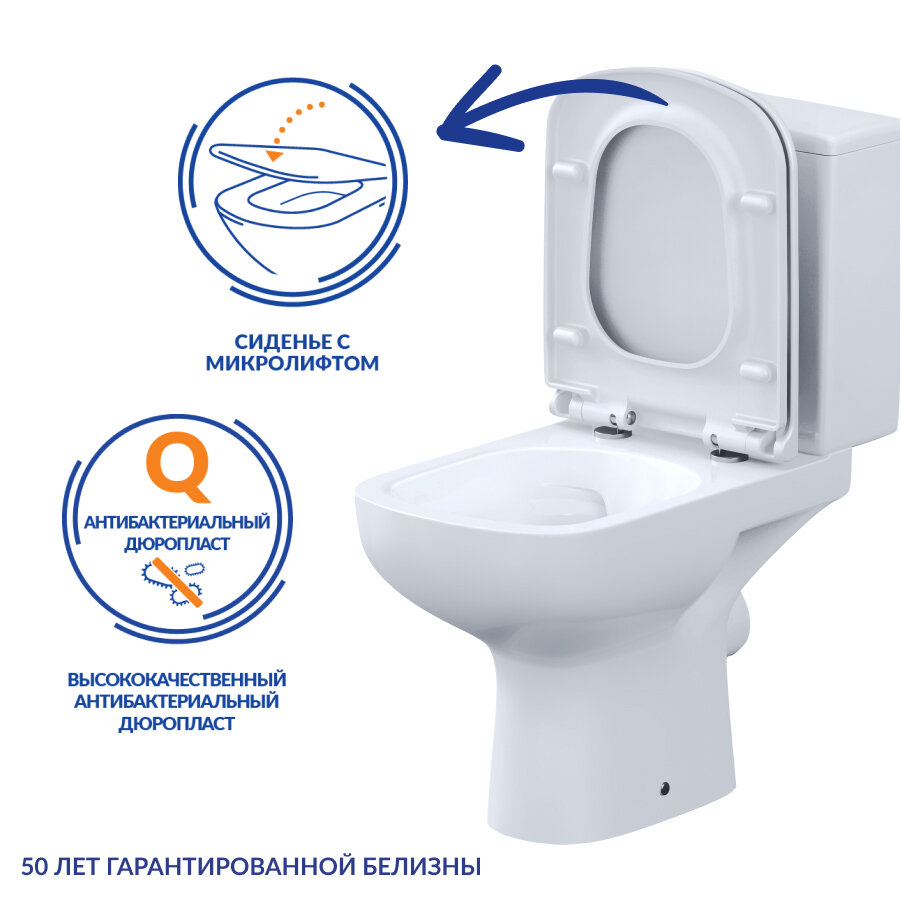 СИДЕНЬЕ С МИКРОЛИФТОМ

Q

АНТИБАКТЕРИАЛЬНЫЙ ДЮРОПЛАСТ

ВЫСОКОКАЧЕСТВЕННЫЙ АНТИБАКТЕРИАЛЬНЫЙ ДЮРОПЛАСТ

50 ЛЕТ ГАРАНТИРОВАННОЙ БЕЛИЗНЫ