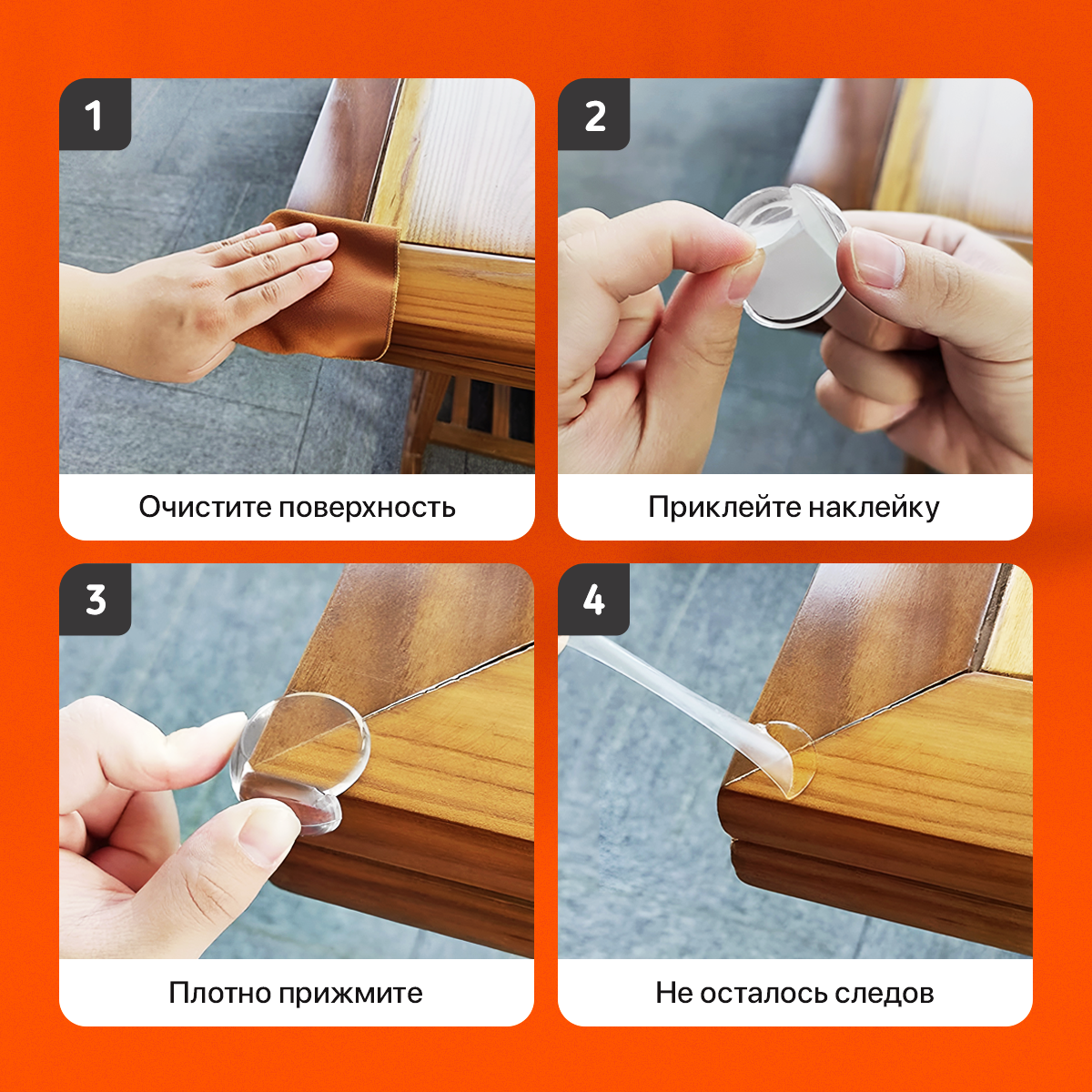 1

Очистите поверхность

2

Приклейте наклейку

3

Плотно прижмите

4

Не осталось следов