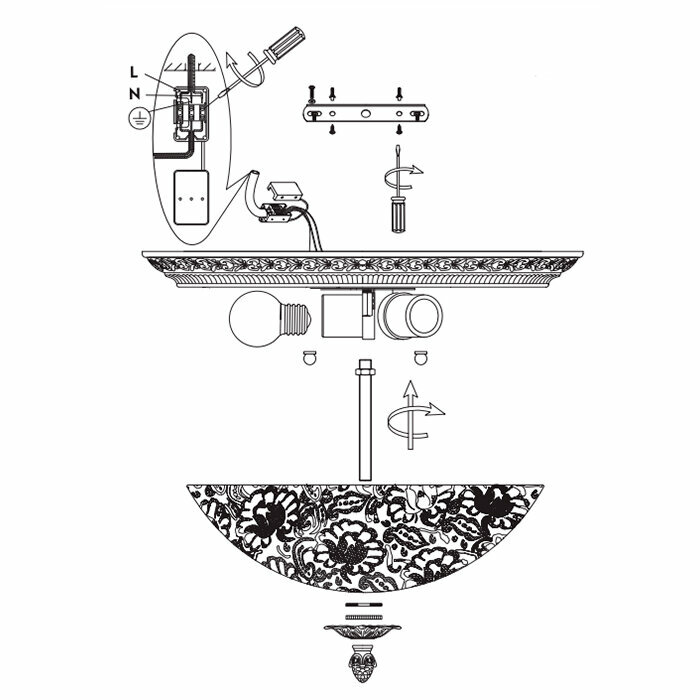 L
N