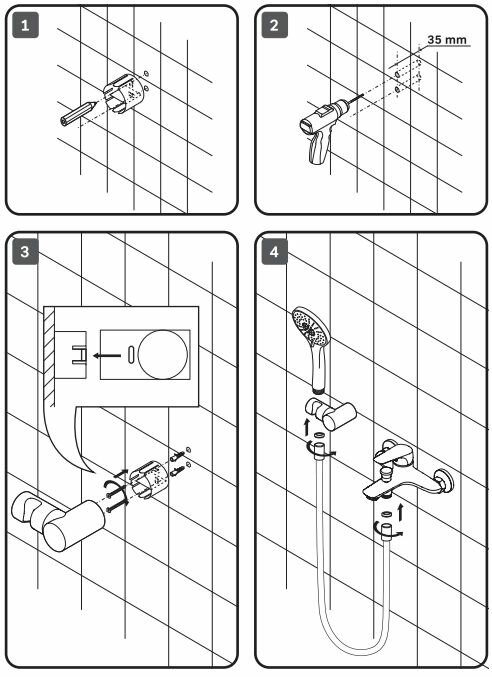 1

2

35 mm

3

4