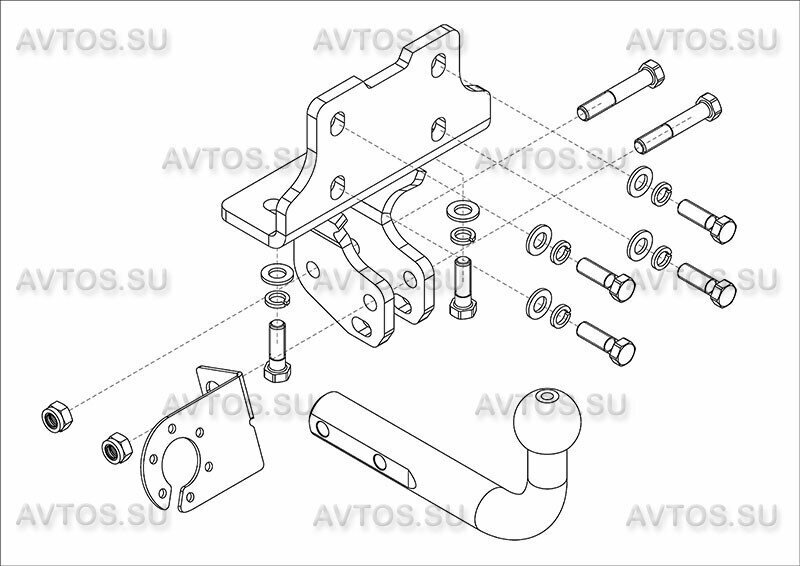 AVTOS.SU AVTOS.SU AVTOS.SU
AVTOS.SU AVTOS.SU
AVTOS.SU AVTOS.SU AVTOS.SU
AVTOS.SU AVTOS.SU
AVTOS.SU AVTOS.SU AVTOS.SU