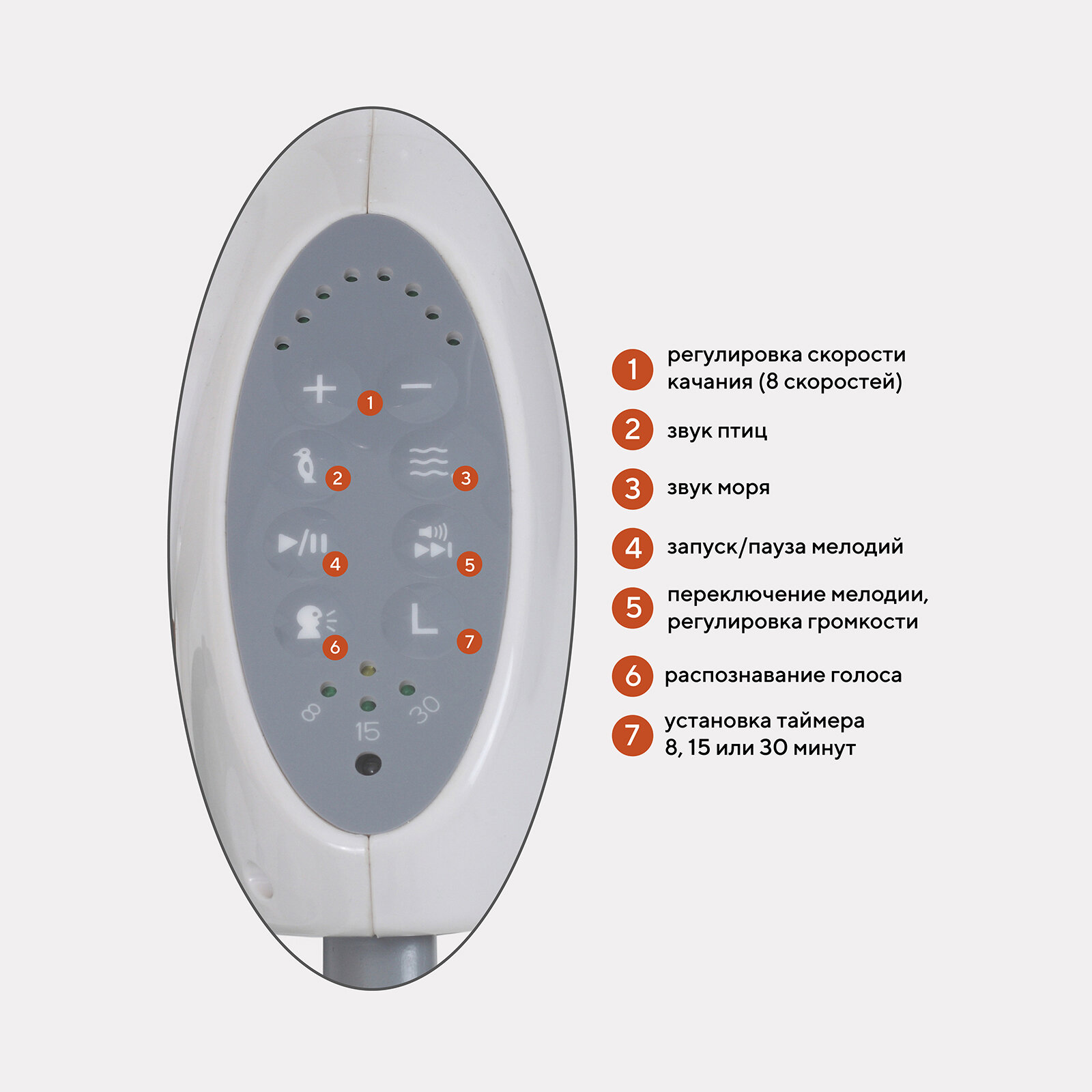 + 1 −

2 3

4 5

6 7

8 15 30

1 регулировка скорости качания (8 скоростей)

2 звук птиц

3 звук моря

4 запуск/пауза мелодий

5 переключение мелодии, регулировка громкости

6 распознавание голоса

7 установка таймера 8, 15 или 30 минут