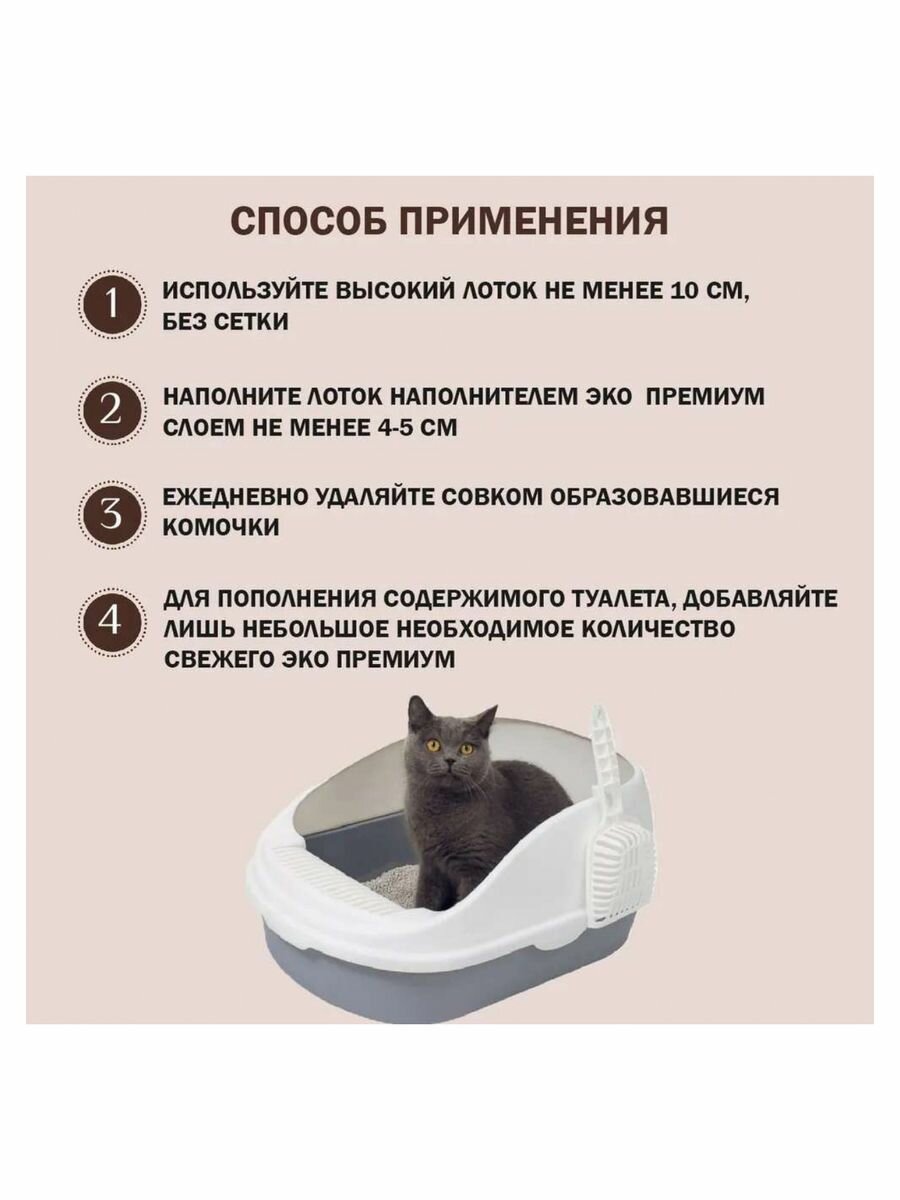 СПОСОБ ПРИМЕНЕНИЯ

1 ИСПОЛЬЗУЙТЕ ВЫСОКИЙ ЛОТОК НЕ МЕНЕЕ 10 СМ, БЕЗ СЕТКИ

2 НАПОЛНИТЕ ЛОТОК НАПОЛНИТЕЛЕМ ЭКО ПРЕМИУМ СЛОЕМ НЕ МЕНЕЕ 4-5 СМ

3 ЕЖЕДНЕВНО УДАЛЯЙТЕ СОВКОМ ОБРАЗОВАВШИЕСЯ КОМОЧКИ

4 ДЛЯ ПОПОЛНЕНИЯ СОДЕРЖИМОГО ТУАЛЕТА, ДОБАВЛЯЙТЕ ЛИШЬ НЕБОЛЬШОЕ НЕОБХОДИМОЕ КОЛИЧЕСТВО СВЕЖЕГО ЭКО ПРЕМИУМ