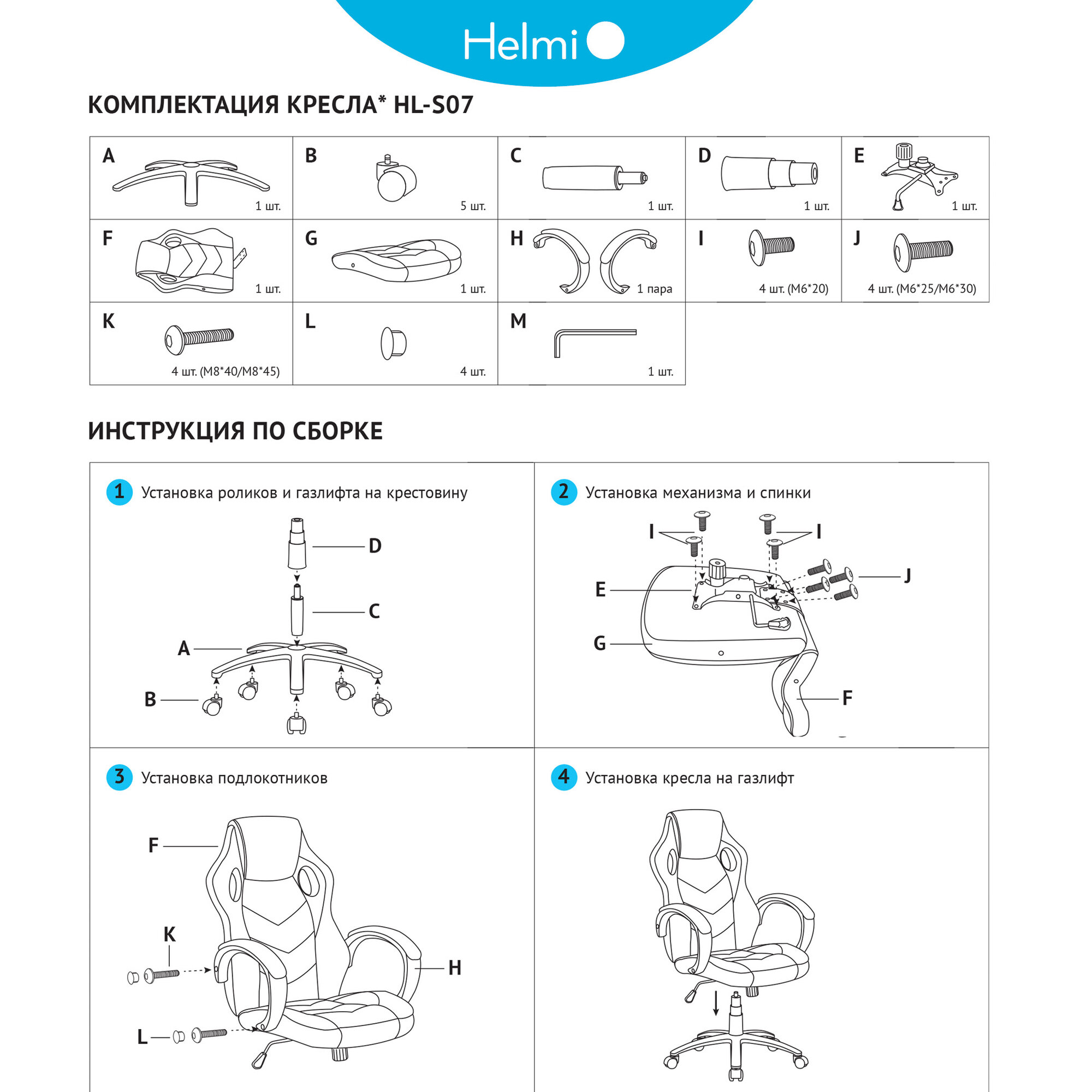 Helmi

КОМПЛЕКТАЦИЯ КРЕСЛА* HL-S07

| A 1 шт. | B 5 шт. | C 1 шт. | D 1 шт. | E 1 шт. |
|---|---|---|---|---|
| F 1 шт. | G 1 шт. | H 1 пара | I 4 шт. (M6*20) | J 4 шт. (M6*25/M6*30) |
| K 4 шт. (M8*40/M8*45) | L 4 шт. | M 1 шт. | | |

ИНСТРУКЦИЯ ПО СБОРКЕ

1 Установка роликов и газлифта на крестовину

D
C
A
B

2 Установка механизма и спинки

I
I
E
J
G
F

3 Установка подлокотников

F
K
H
L

4 Установка кресла на газлифт