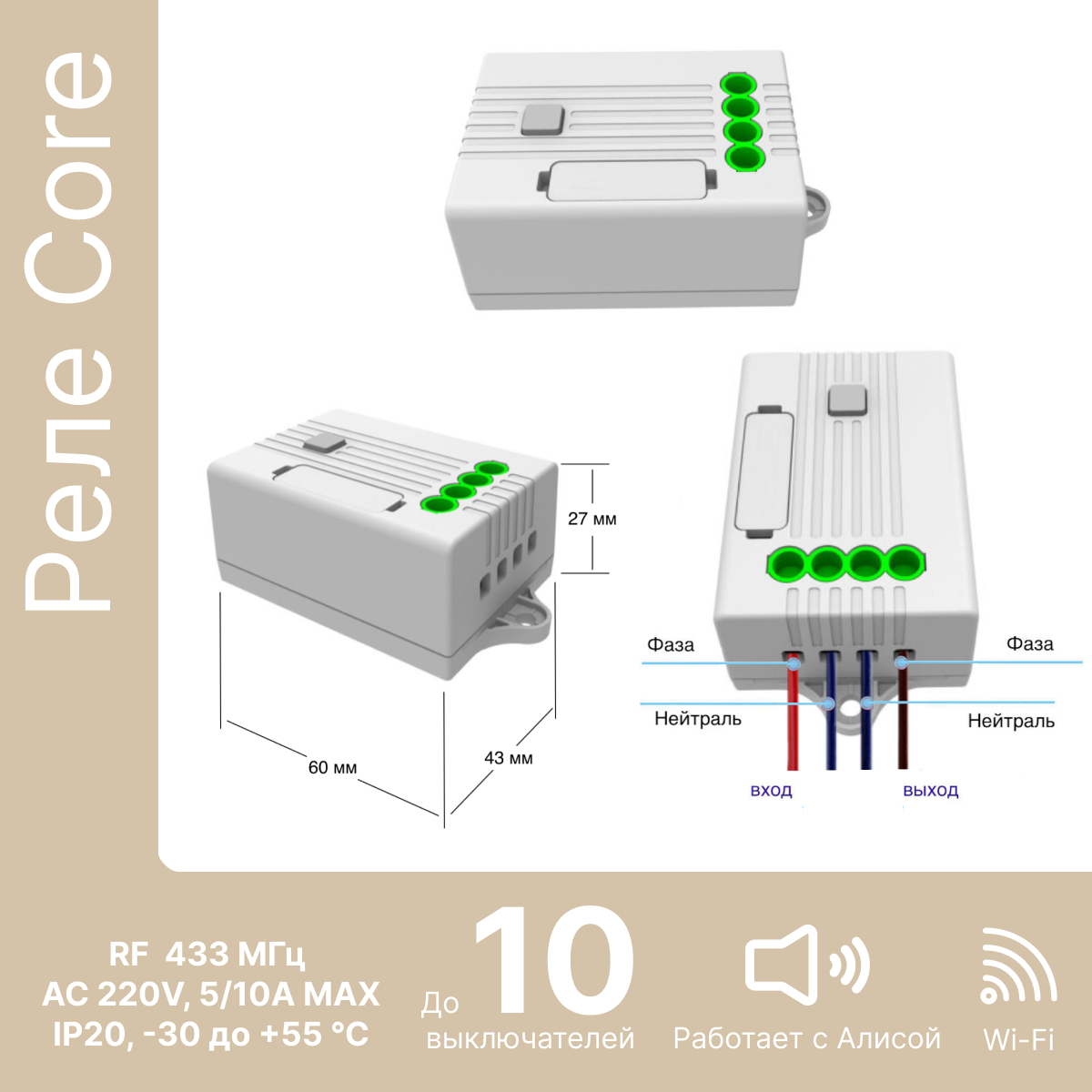 Реле Core

27 мм

60 мм

43 мм

Фаза

Нейтраль

Фаза

Нейтраль

вход

выход

RF 433 МГц
AC 220V, 5/10A MAX
IP20, -30 до +55 °C

До 10
выключателей

Работает с Алисой

Wi-Fi