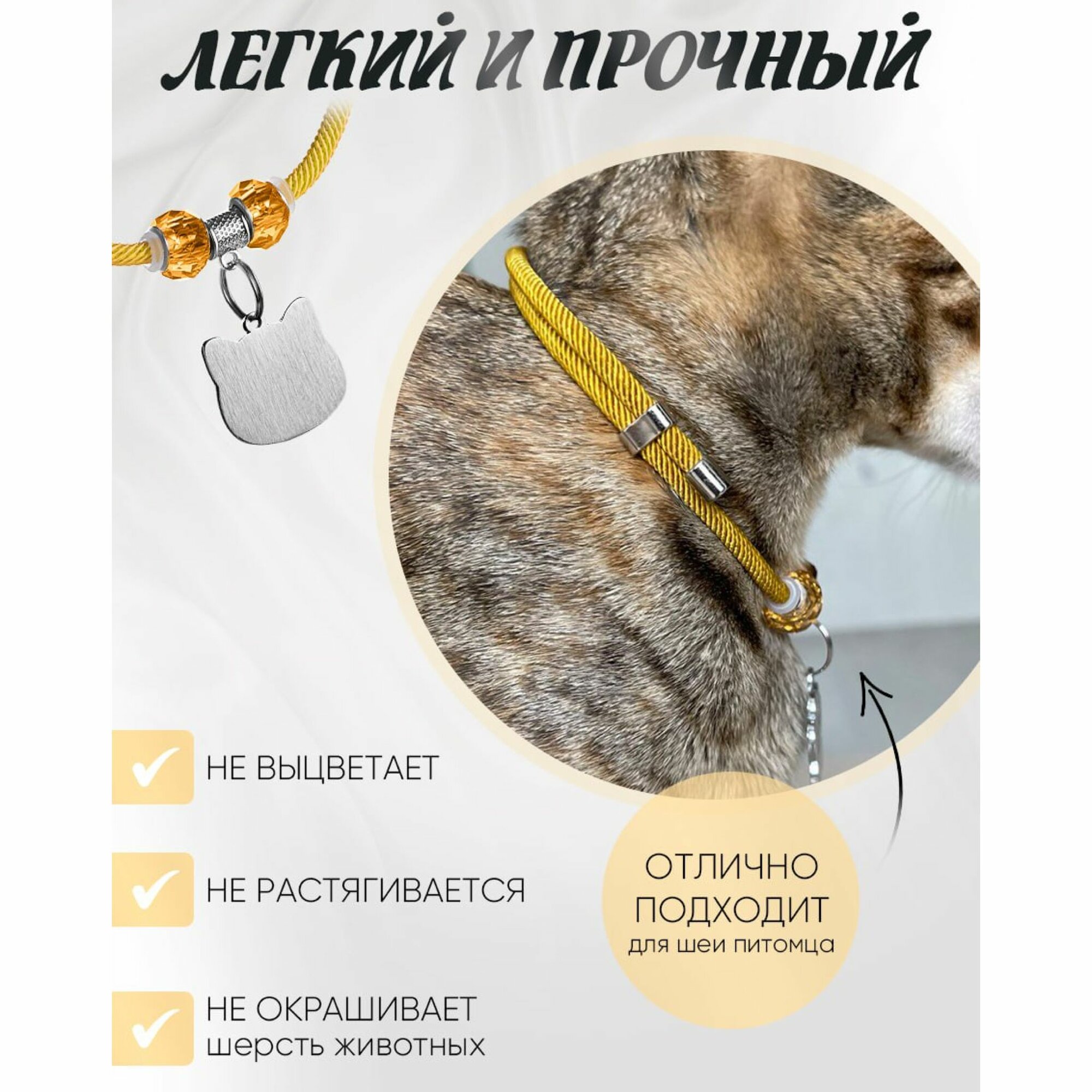 ЛЕГКИЙ И ПРОЧНЫЙ

НЕ ВЫЦВЕТАЕТ

НЕ РАСТЯГИВАЕТСЯ

НЕ ОКРАШИВАЕТ шерсть животных

ОТЛИЧНО ПОДХОДИТ для шеи питомца