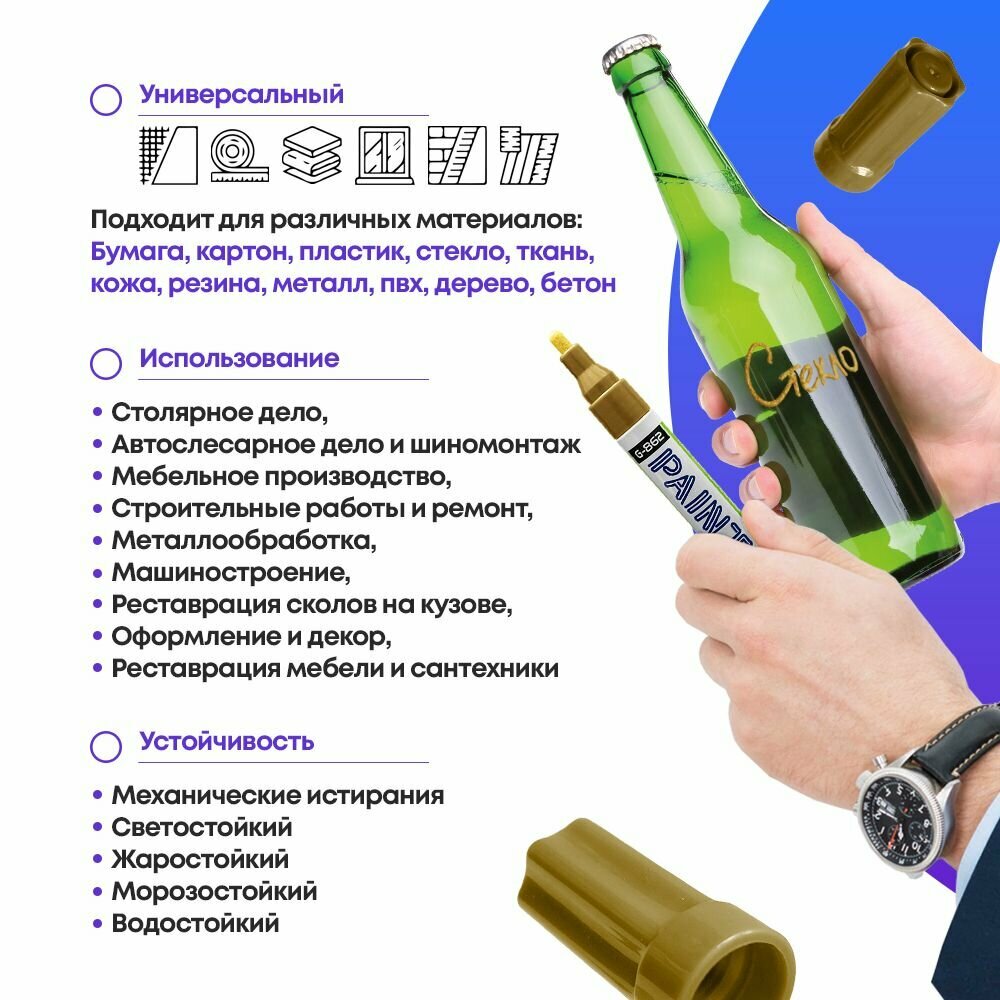 Универсальный

Подходит для различных материалов:
Бумага, картон, пластик, стекло, ткань, кожа, резина, металл, пвх, дерево, бетон

Использование

• Столярное дело,
• Автослесарное дело и шиномонтаж
• Мебельное производство,
• Строительные работы и ремонт,
• Металлообработка,
• Машиностроение,
• Реставрация сколов на кузове,
• Оформление и декор,
• Реставрация мебели и сантехники

Устойчивость

• Механические истирания
• Светостойкий
• Жаростойкий
• Морозостойкий
• Водостойкий

Стекло

G-862
PAINT