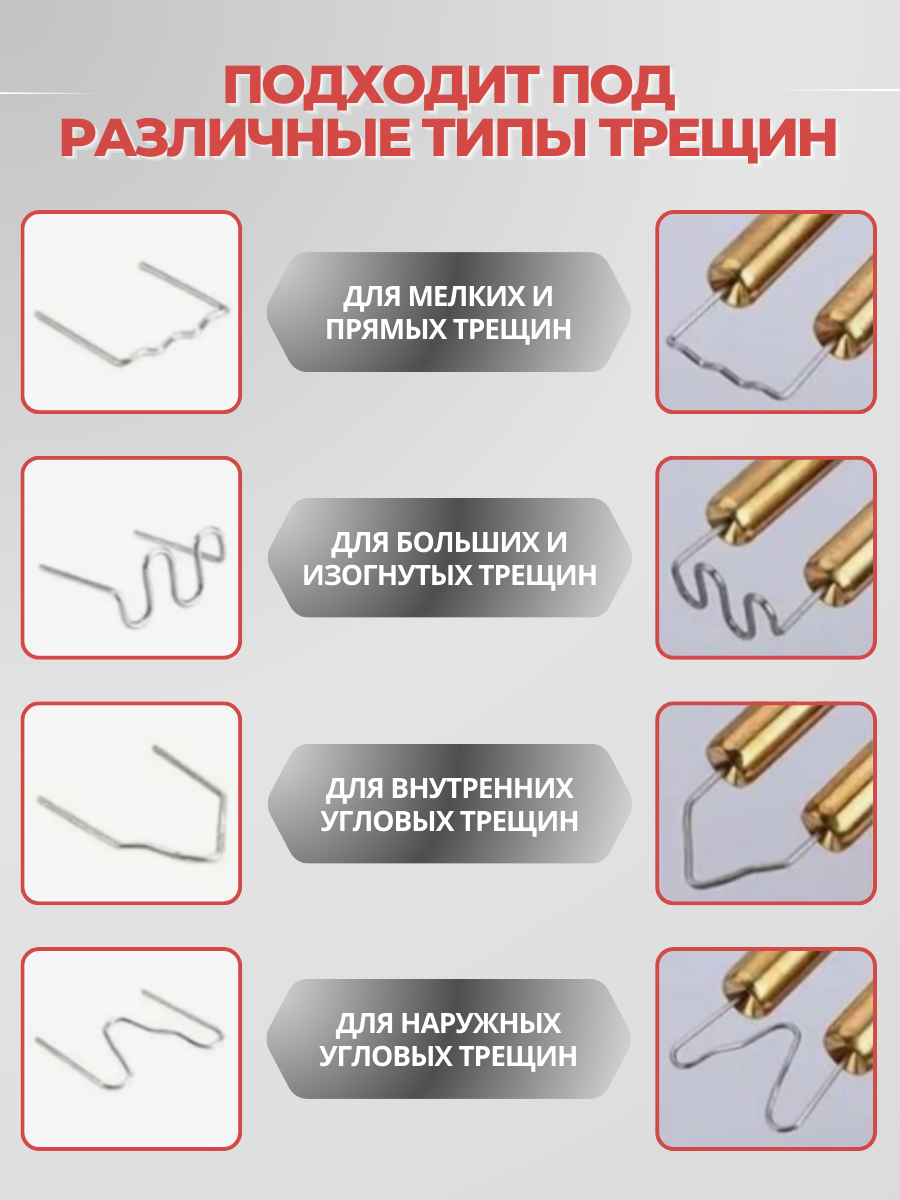 ПОДХОДИТ ПОД РАЗЛИЧНЫЕ ТИПЫ ТРЕЩИН

ДЛЯ МЕЛКИХ И ПРЯМЫХ ТРЕЩИН

ДЛЯ БОЛЬШИХ И ИЗОГНУТЫХ ТРЕЩИН

ДЛЯ ВНУТРЕННИХ УГЛОВЫХ ТРЕЩИН

ДЛЯ НАРУЖНЫХ УГЛОВЫХ ТРЕЩИН