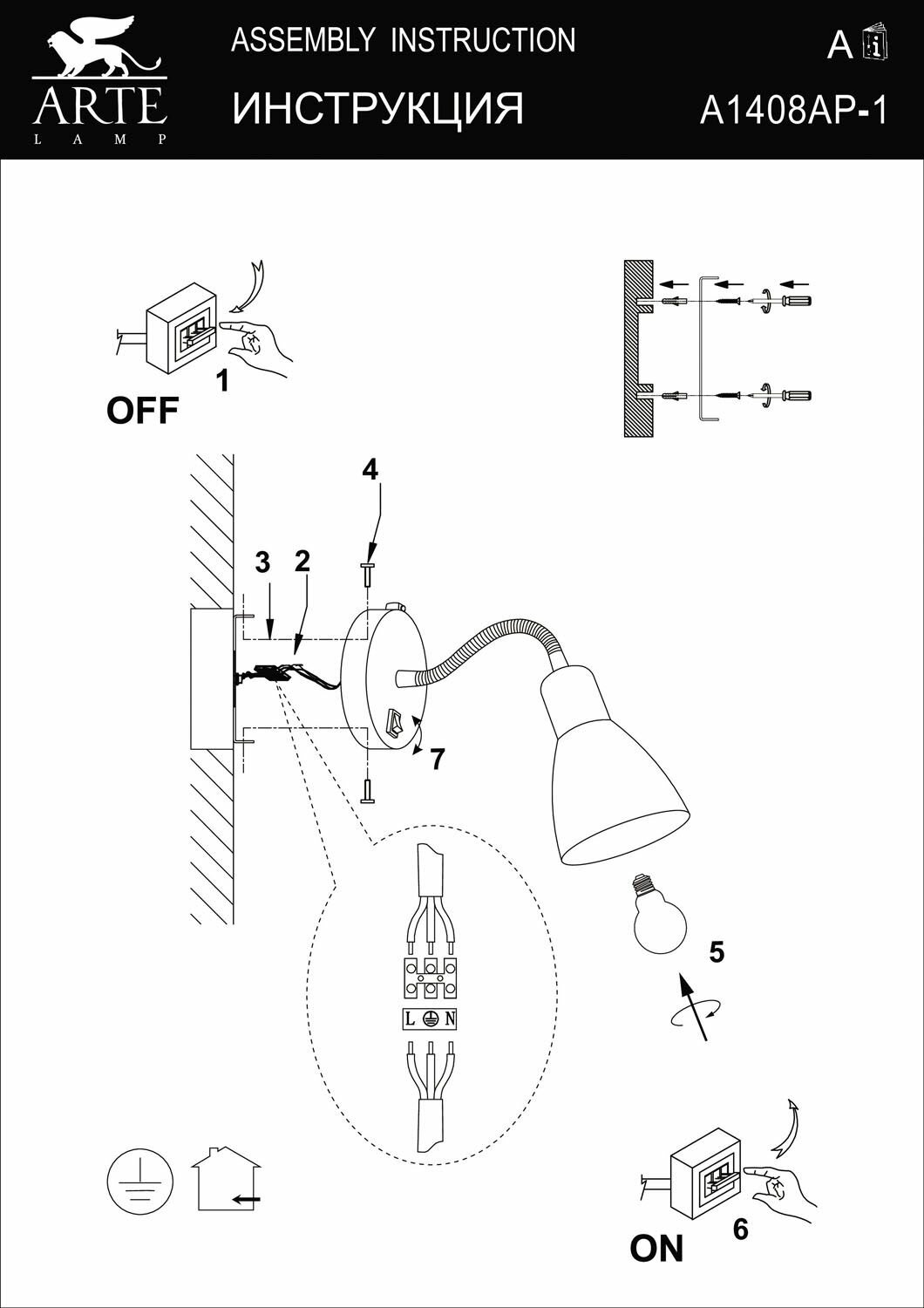 ARTE
LAMP

ASSEMBLY INSTRUCTION

ИНСТРУКЦИЯ

A

A1408AP-1

1

OFF

4

3 2

7

L N

5

6

ON