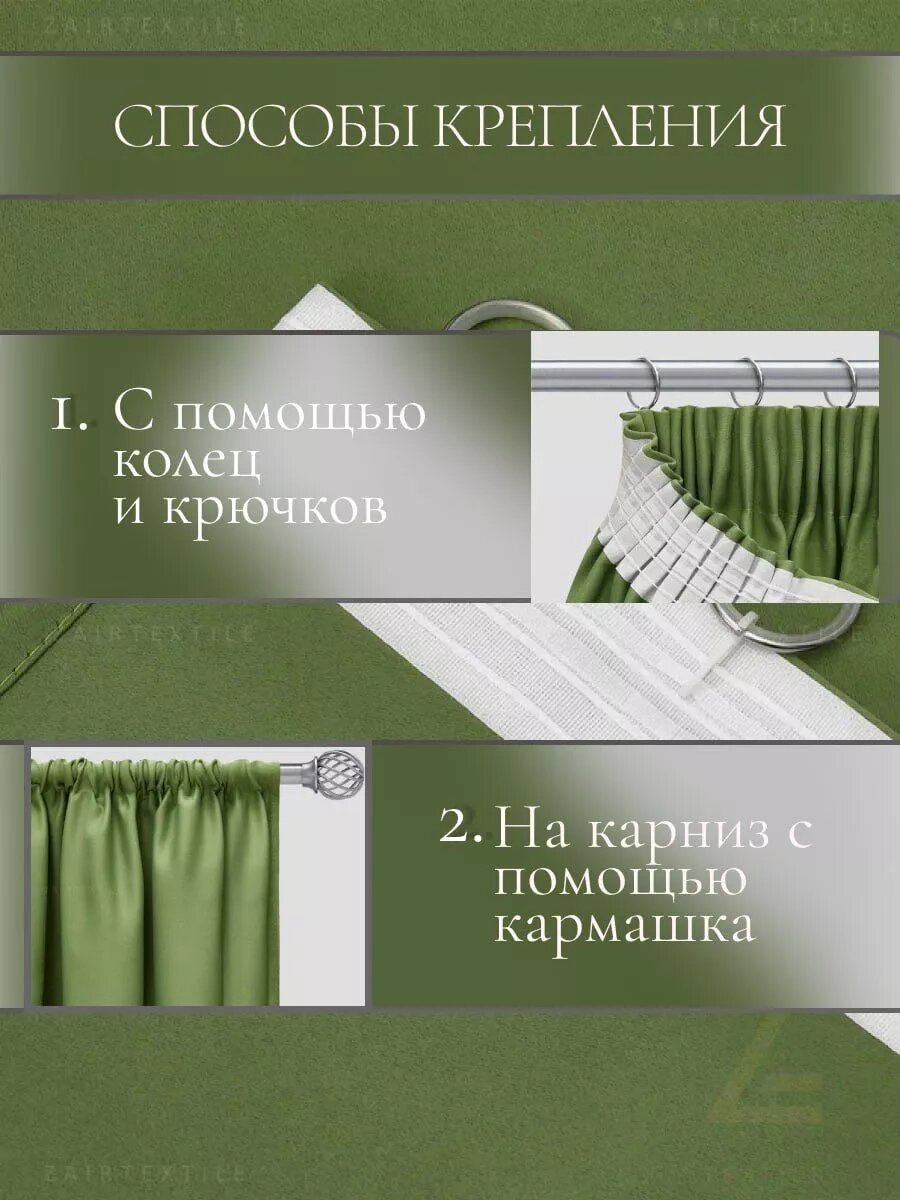 ZAIRTEXTILE ZAIRTEXTILE

СПОСОБЫ КРЕПЛЕНИЯ

1. С помощью колец и крючков

ZAIRTEXTILE

2. На карниз с помощью кармашка

ZAIRTEXTILE