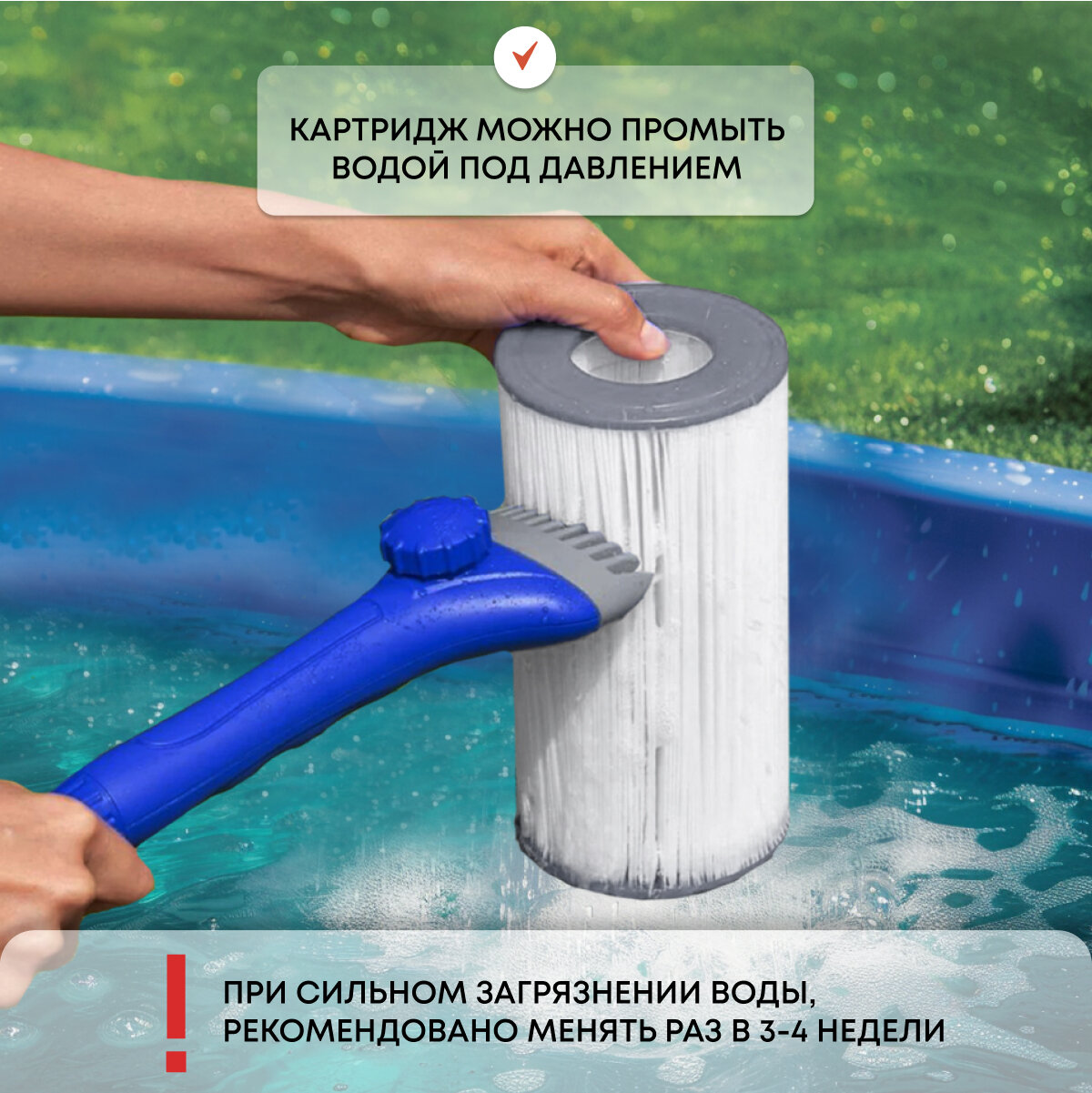 КАРТРИДЖ МОЖНО ПРОМЫТЬ ВОДОЙ ПОД ДАВЛЕНИЕМ

!

ПРИ СИЛЬНОМ ЗАГРЯЗНЕНИИ ВОДЫ, РЕКОМЕНДОВАНО МЕНЯТЬ РАЗ В 3-4 НЕДЕЛИ