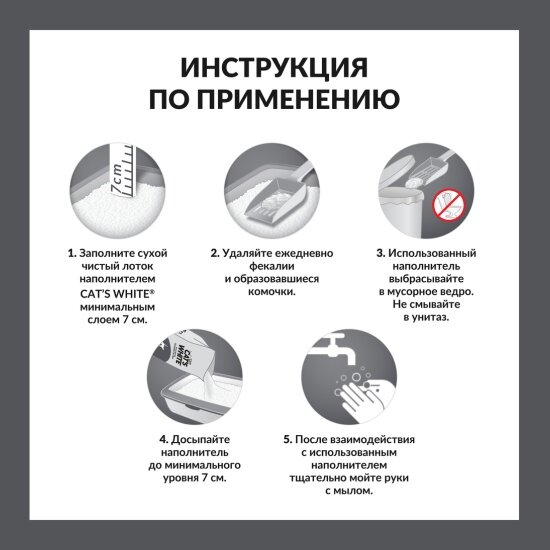 ИНСТРУКЦИЯ ПО ПРИМЕНЕНИЮ

7cm

1. Заполните сухой чистый лоток наполнителем CAT'S WHITE® минимальным слоем 7 см.

2. Удаляйте ежедневно фекалии и образовавшиеся комочки.

3. Использованный наполнитель выбрасывайте в мусорное ведро. Не смывайте в унитаз.

CAT'S WHITE

4. Досыпайте наполнитель до минимального уровня 7 см.

5. После взаимодействия с использованным наполнителем тщательно мойте руки с мылом.