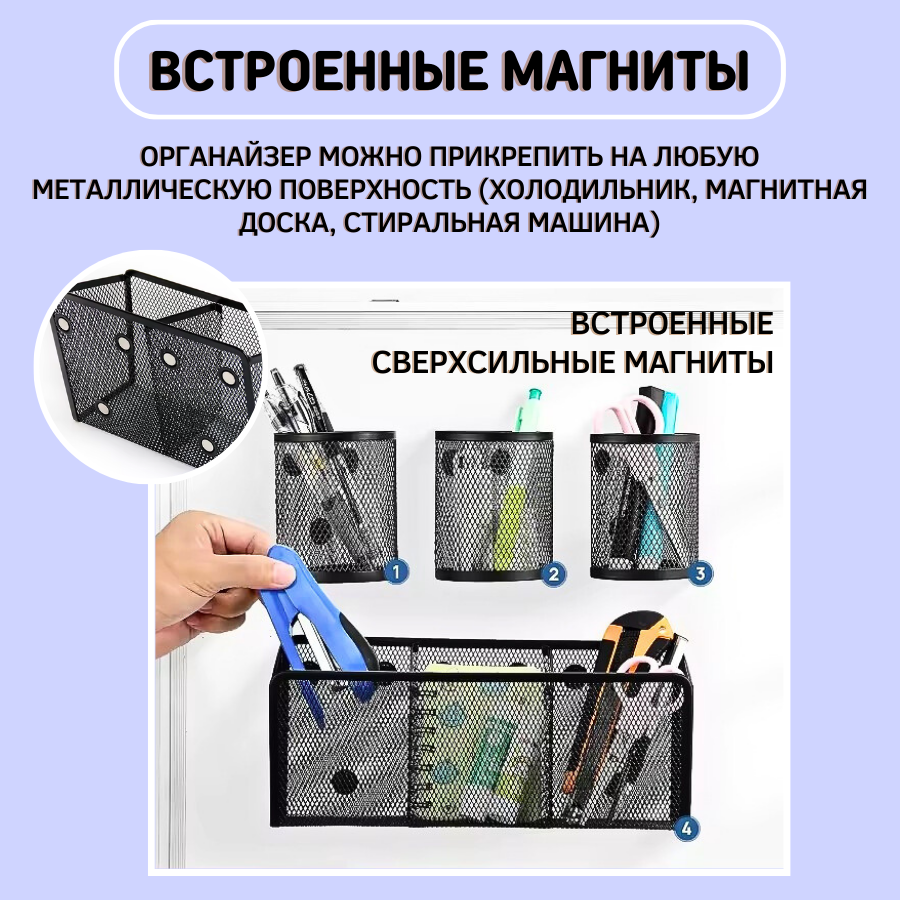 ВСТРОЕННЫЕ МАГНИТЫ

ОРГАНАЙЗЕР МОЖНО ПРИКРЕПИТЬ НА ЛЮБУЮ МЕТАЛЛИЧЕСКУЮ ПОВЕРХНОСТЬ (ХОЛОДИЛЬНИК, МАГНИТНАЯ ДОСКА, СТИРАЛЬНАЯ МАШИНА)

ВСТРОЕННЫЕ СВЕРХСИЛЬНЫЕ МАГНИТЫ

1

2

3

4