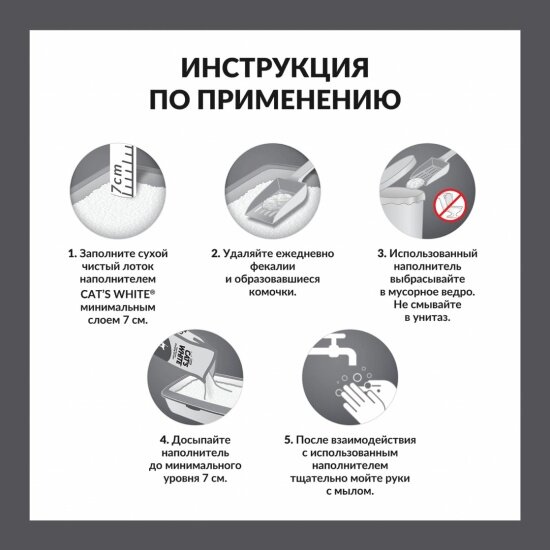 ИНСТРУКЦИЯ ПО ПРИМЕНЕНИЮ

7cm

1. Заполните сухой чистый лоток наполнителем CAT'S WHITE® минимальным слоем 7 см.

2. Удаляйте ежедневно фекалии и образовавшиеся комочки.

3. Использованный наполнитель выбрасывайте в мусорное ведро. Не смывайте в унитаз.

CAT'S WHITE

4. Досыпайте наполнитель до минимального уровня 7 см.

5. После взаимодействия с использованным наполнителем тщательно мойте руки с мылом.