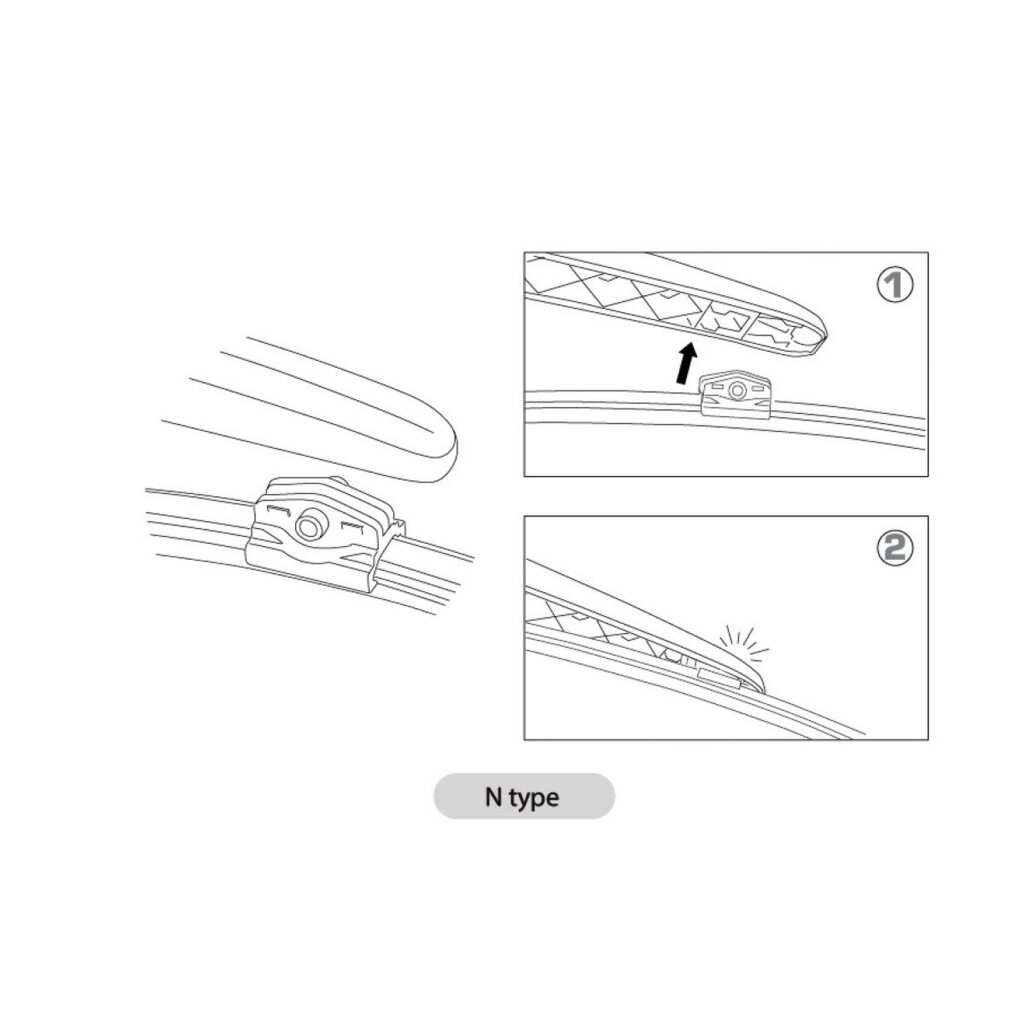 ①

②

N type