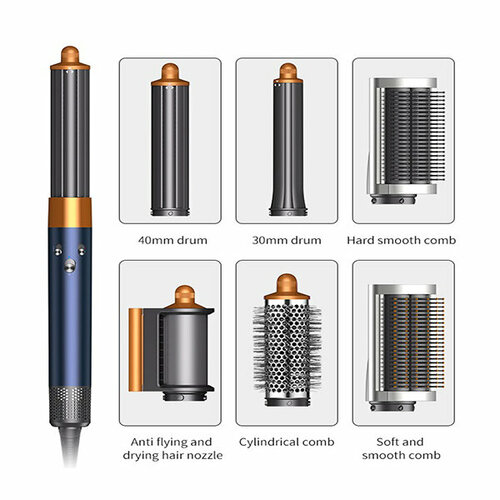 40mm drum

30mm drum

Hard smooth comb

Anti flying and drying hair nozzle

Cylindrical comb

Soft and smooth comb