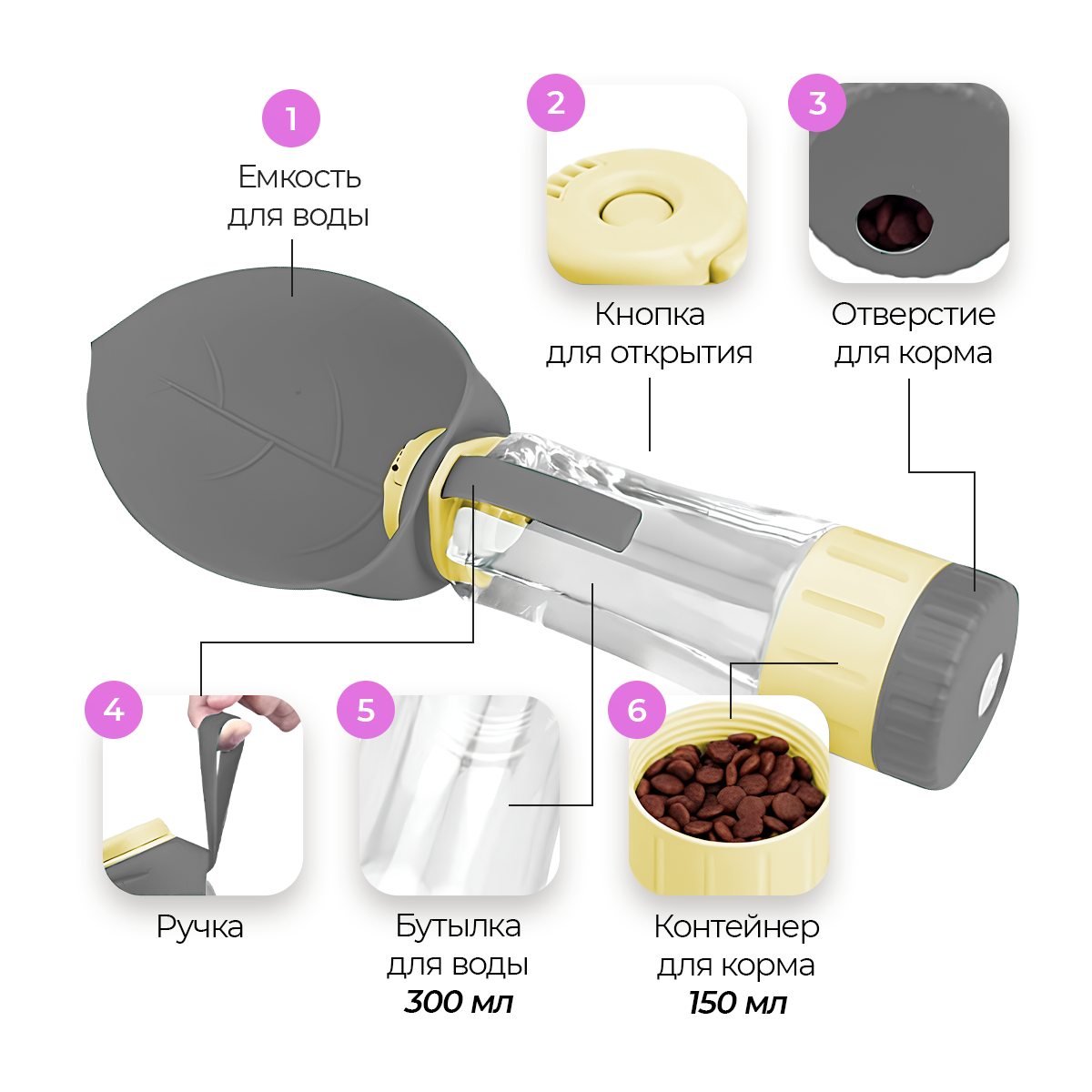 1
Емкость для воды

2
Кнопка для открытия

3
Отверстие для корма

4
Ручка

5
Бутылка для воды
300 мл

6
Контейнер для корма
150 мл