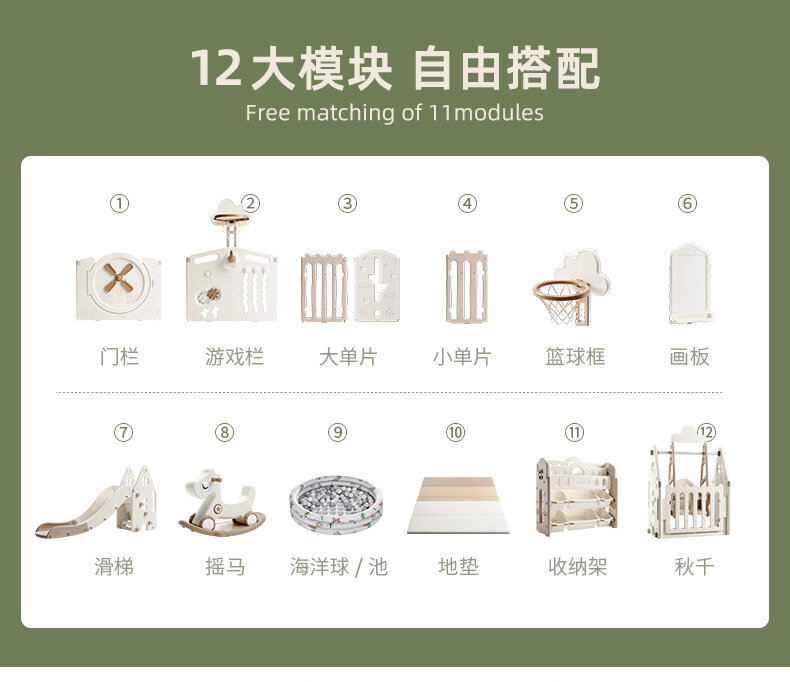 12大模块 自由搭配
Free matching of 11modules

①
门栏

②
游戏栏

③
大单片

④
小单片

⑤
篮球框

⑥
画板

⑦
滑梯

⑧
摇马

⑨
海洋球 / 池

⑩
地垫

⑪
收纳架

⑫
秋千