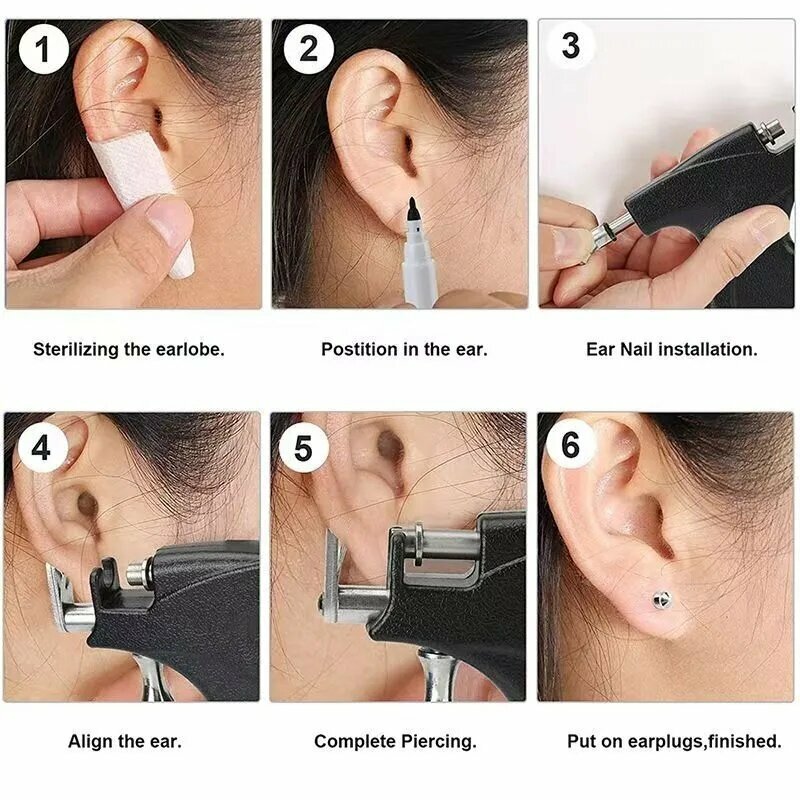 1

Sterilizing the earlobe.

2

Postition in the ear.

3

Ear Nail installation.

4

Align the ear.

5

Complete Piercing.

6

Put on earplugs,finished.