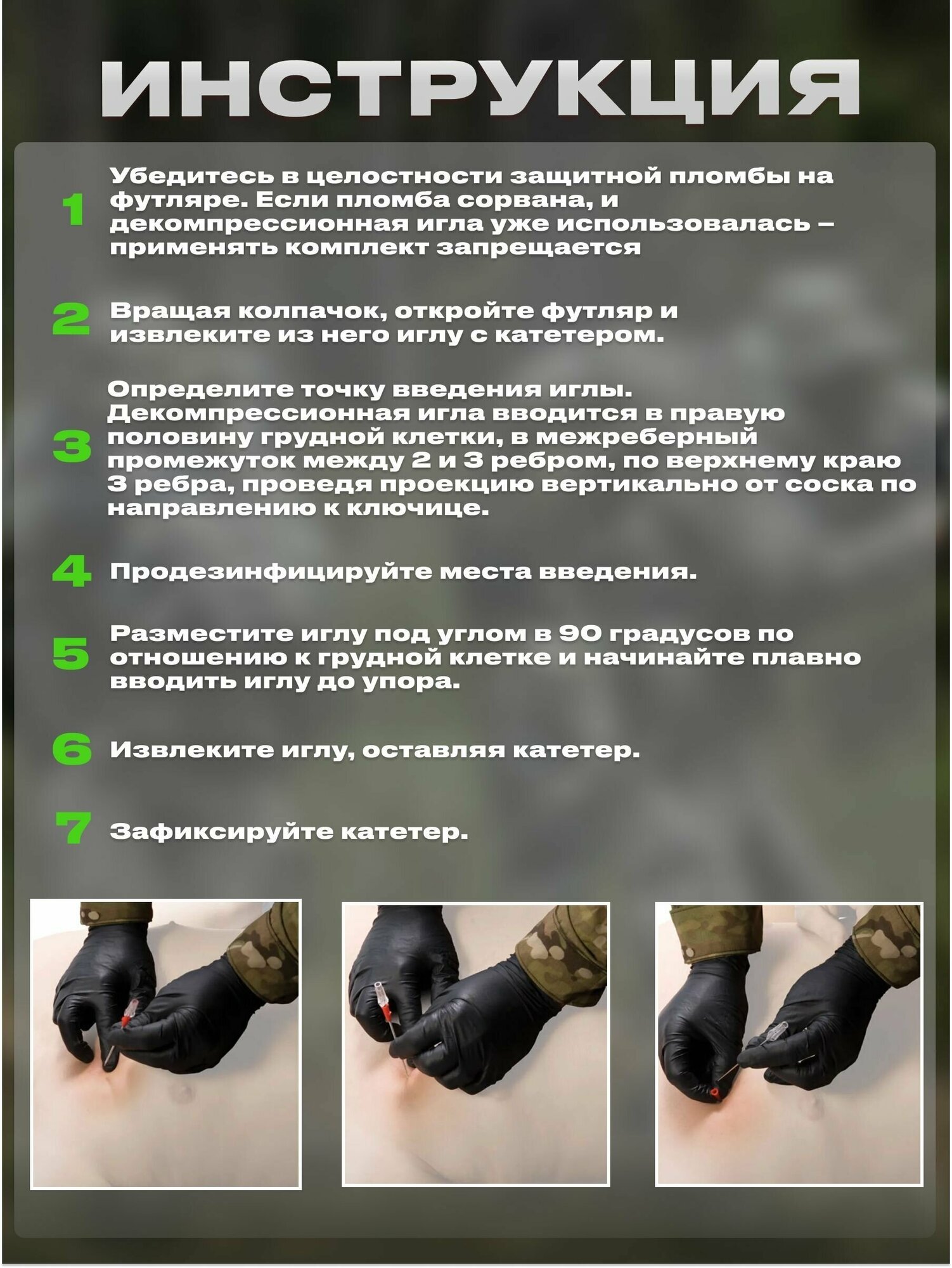 ИНСТРУКЦИЯ

1 Убедитесь в целостности защитной пломбы на футляре. Если пломба сорвана, и декомпрессионная игла уже использовалась – применять комплект запрещается

2 Вращая колпачок, откройте футляр и извлеките из него иглу с катетером.

3 Определите точку введения иглы. Декомпрессионная игла вводится в правую половину грудной клетки, в межреберный промежуток между 2 и 3 ребром, по верхнему краю 3 ребра, проведя проекцию вертикально от соска по направлению к ключице.

4 Продезинфицируйте места введения.

5 Разместите иглу под углом в 90 градусов по отношению к грудной клетке и начинайте плавно вводить иглу до упора.

6 Извлеките иглу, оставляя катетер.

7 Зафиксируйте катетер.