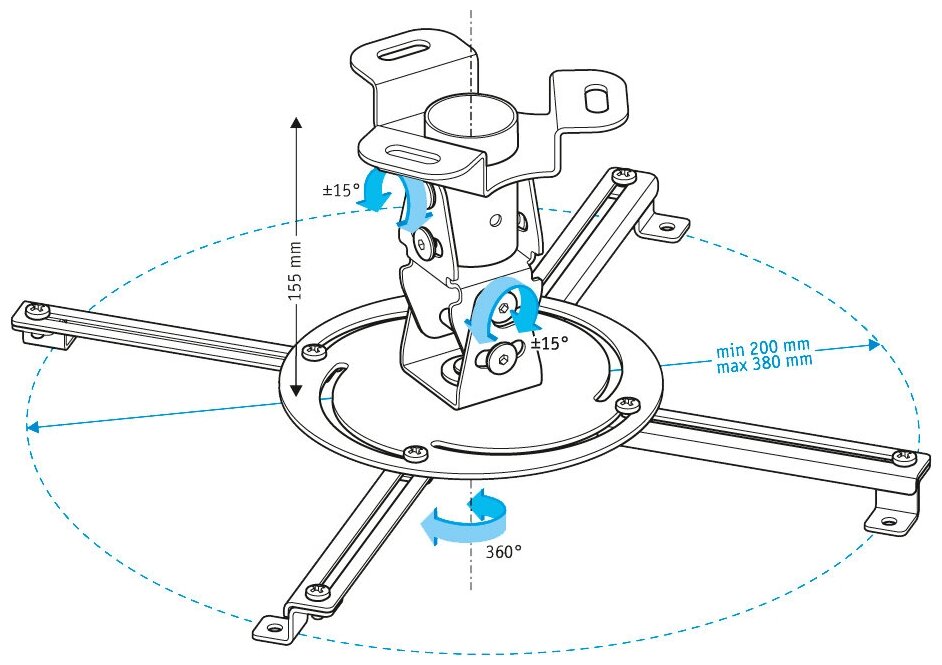 ±15°

155 mm

±15°

min 200 mm
max 380 mm

360°