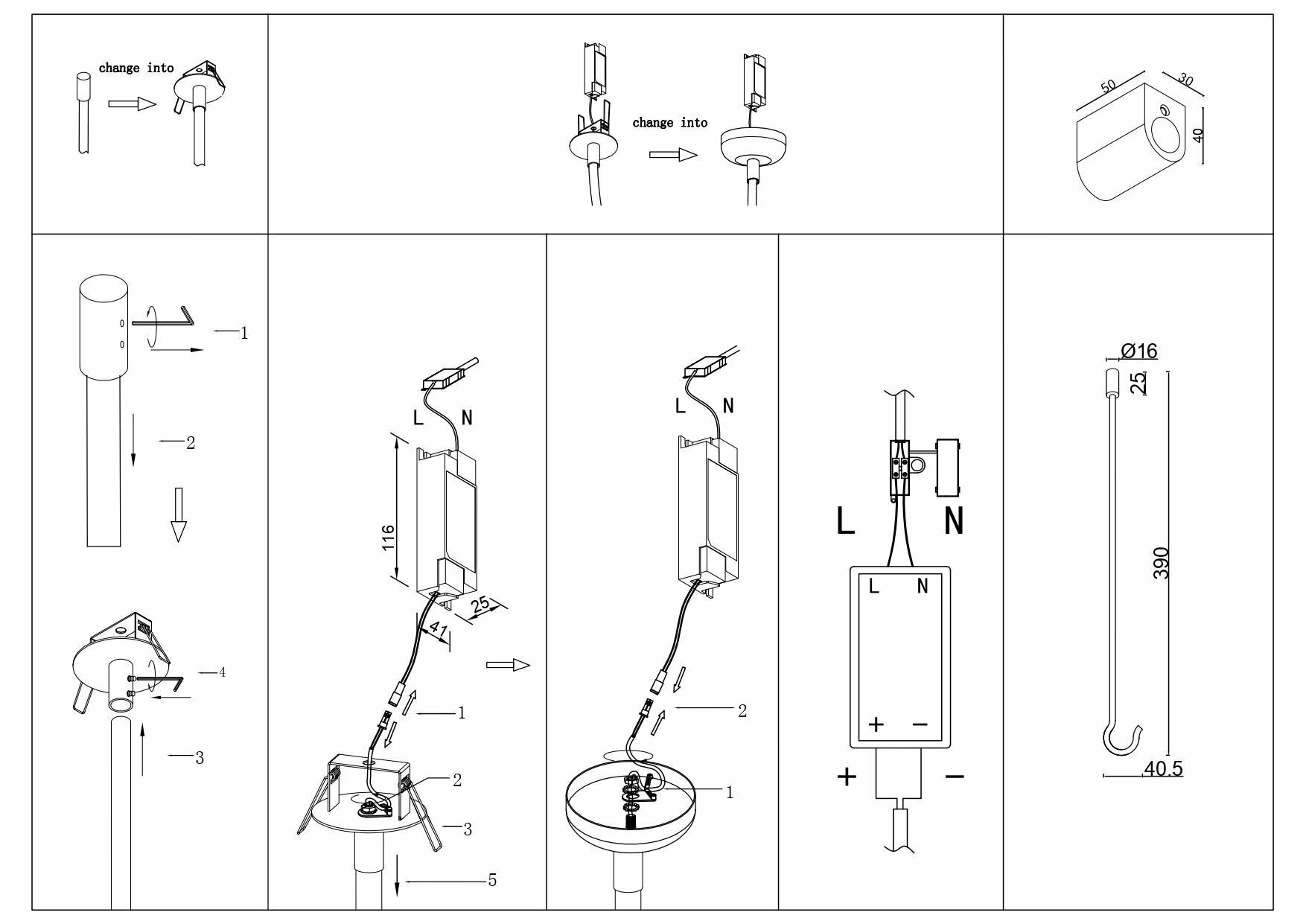 change into

change into

50
30
40

1
2
4
3

L N
116
25
41
1
2
3
5

L N
2
1

L N
L N
+ −
+ −

Ø16
25
390
40.5