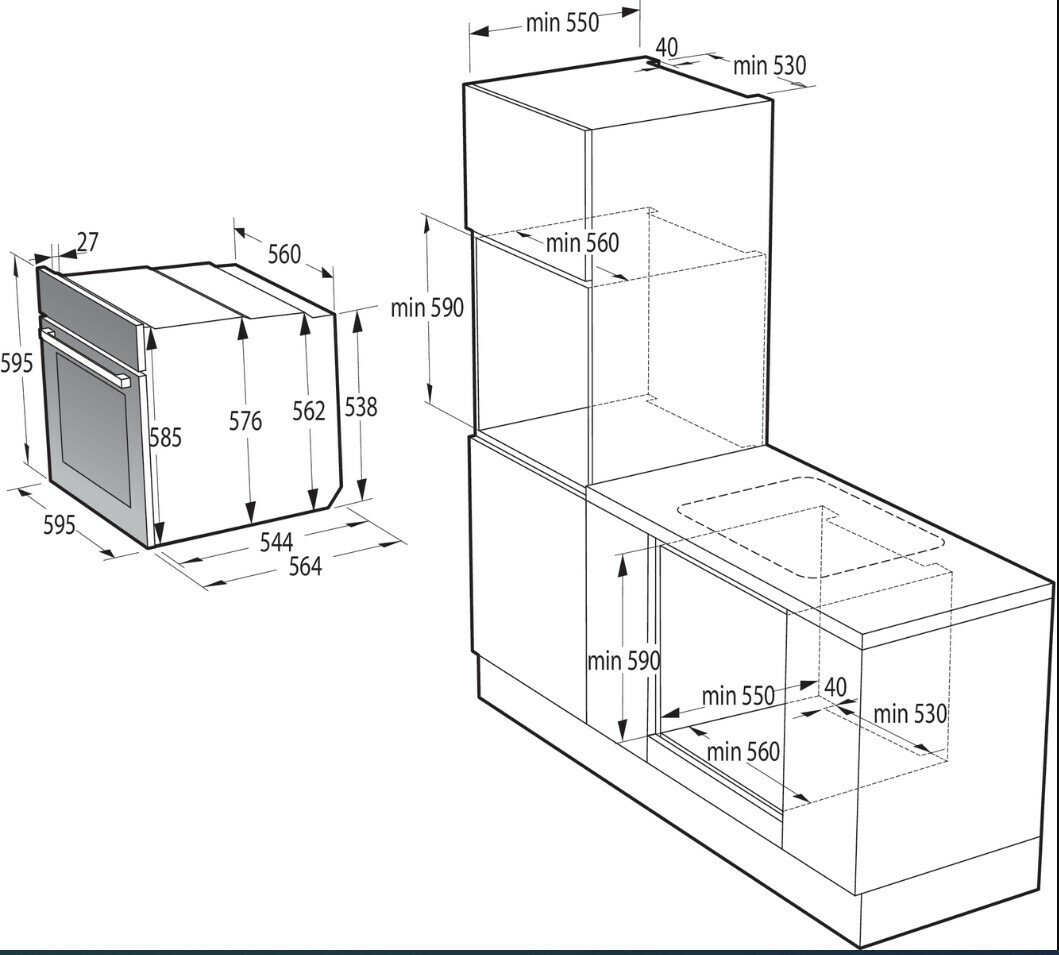 27
560
595
585
576
562
538
595
544
564
min 550
40
min 530
min 560
min 590
min 590
min 550
40
min 530
min 560